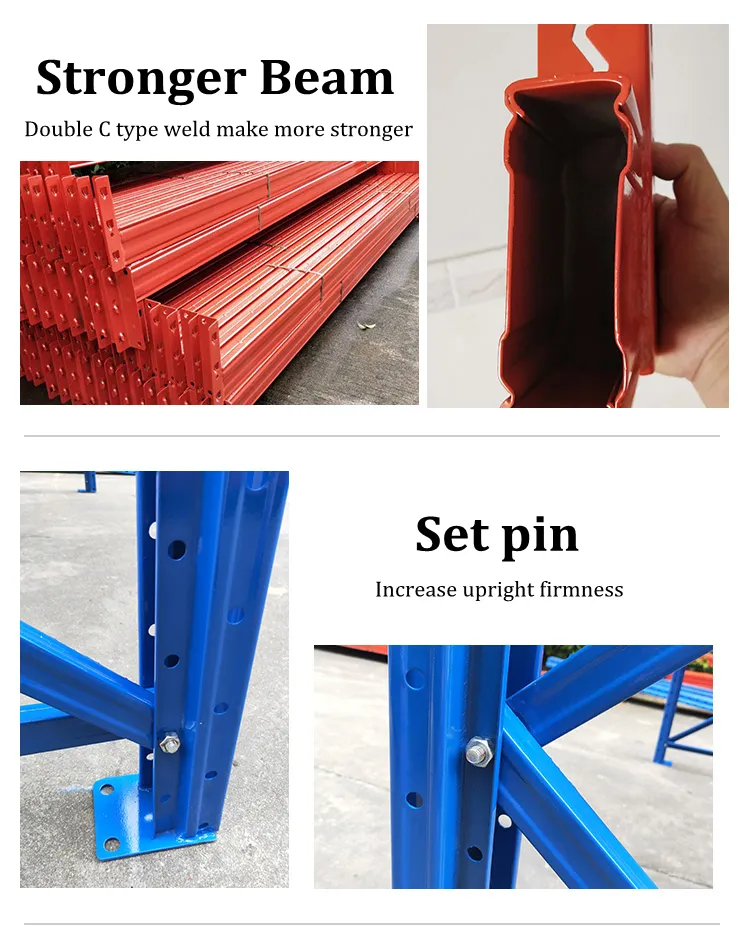 Stronger Beam

Double C type weld make more stronger

Set pin

Increase upright firmness