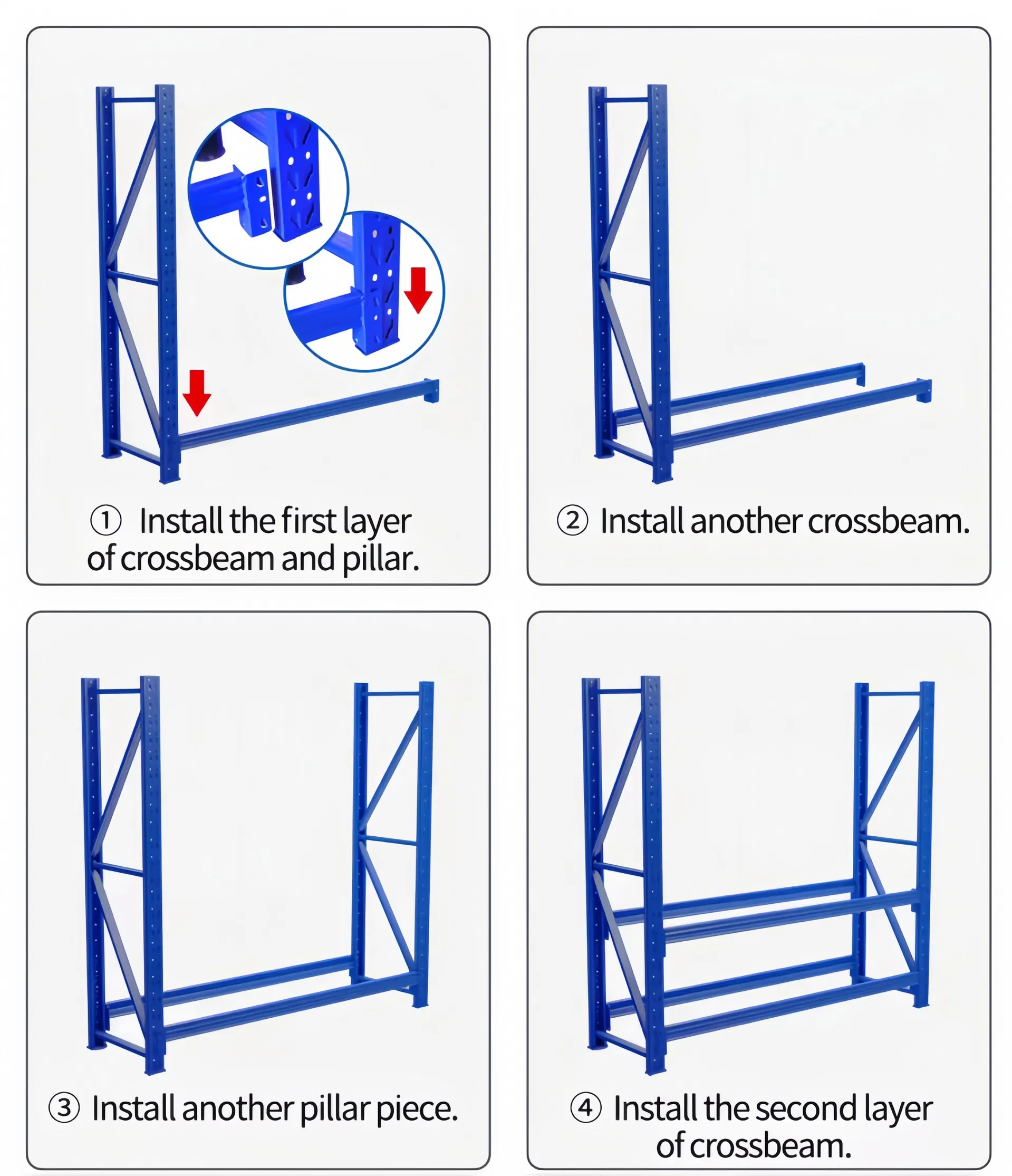 ① Install the first layer of crossbeam and pillar.

② Install another crossbeam.

③ Install another pillar piece.

④ Install the second layer of crossbeam.