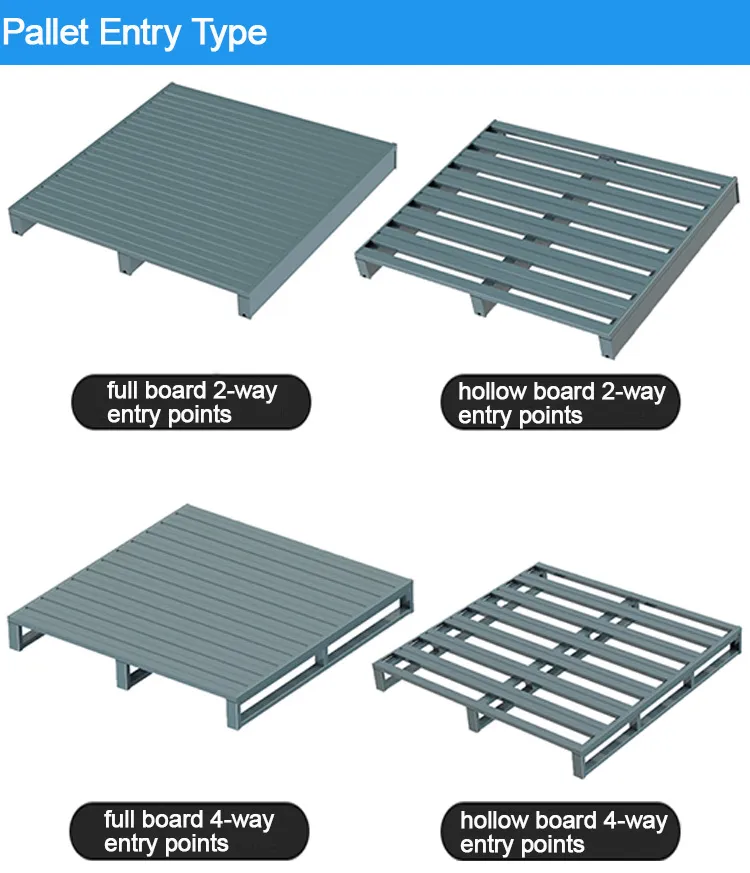 Pallet Entry Type

full board 2-way entry points

hollow board 2-way entry points

full board 4-way entry points

hollow board 4-way entry points