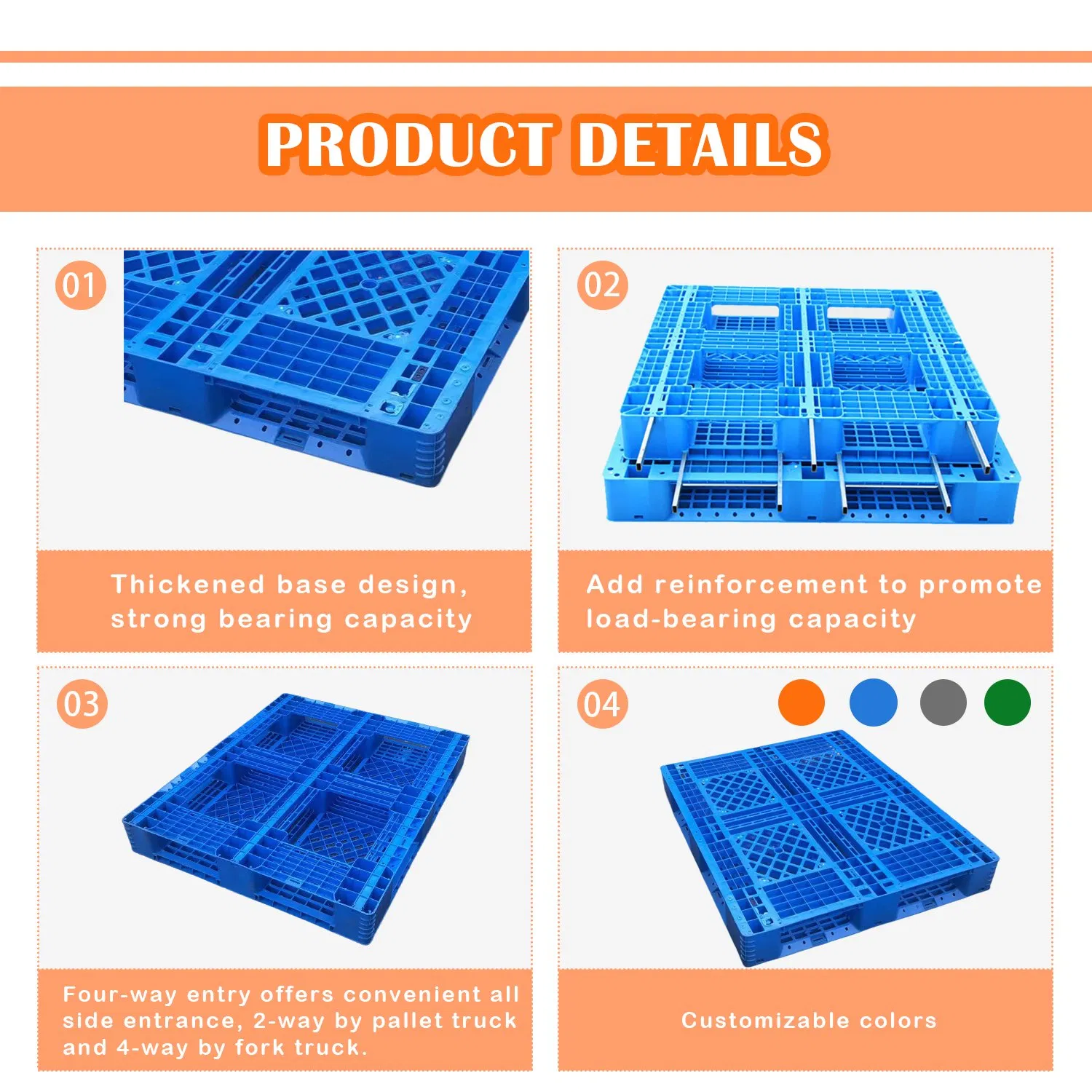 PRODUCT DETAILS

01

Thickened base design, strong bearing capacity

02

Add reinforcement to promote load-bearing capacity

03

Four-way entry offers convenient all side entrance, 2-way by pallet truck and 4-way by fork truck.

04

Customizable colors