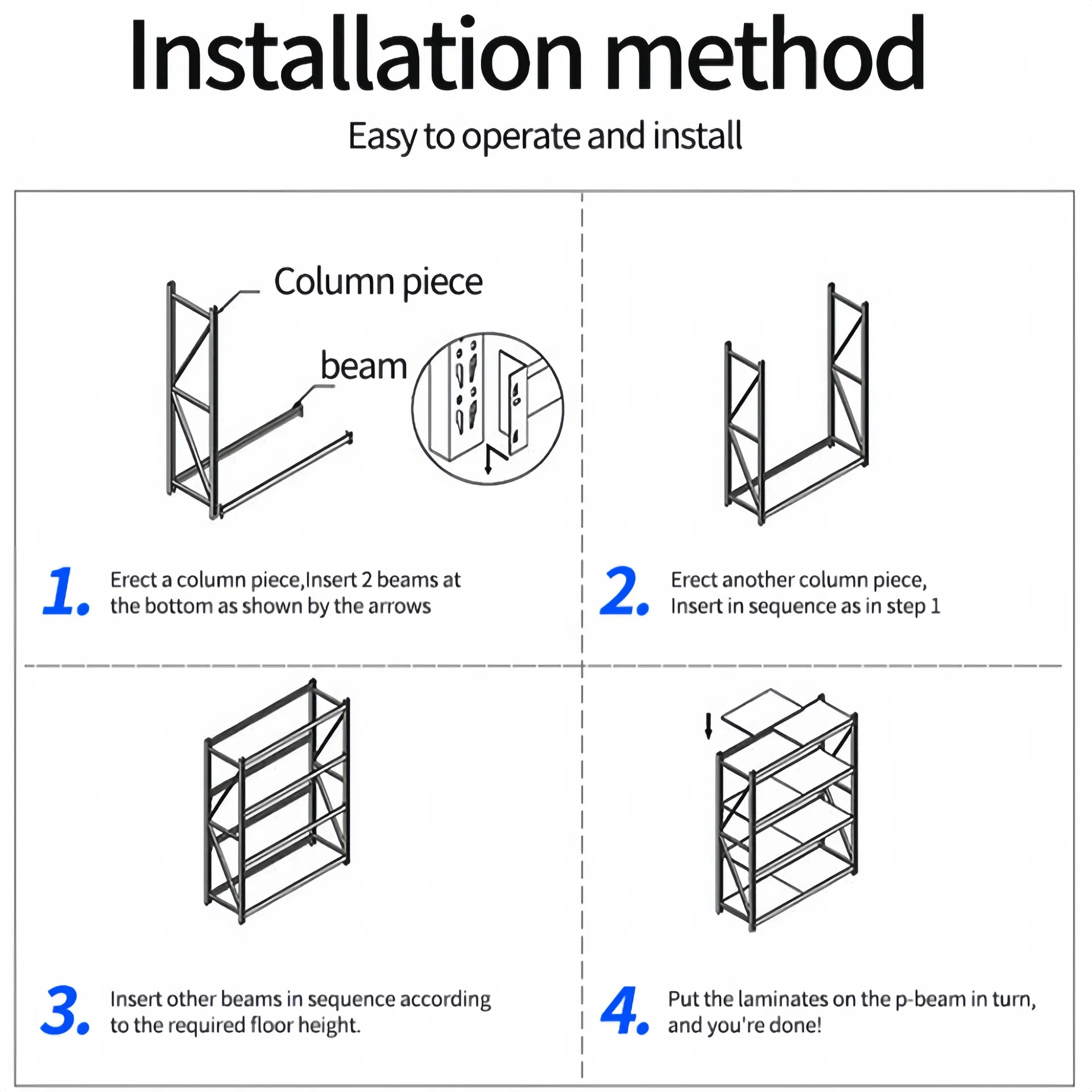 Installation method

Easy to operate and install

Column piece

beam

1. Erect a column piece,Insert 2 beams at the bottom as shown by the arrows

2. Erect another column piece, Insert in sequence as in step 1

3. Insert other beams in sequence according to the required floor height.

4. Put the laminates on the p-beam in turn, and you're done!