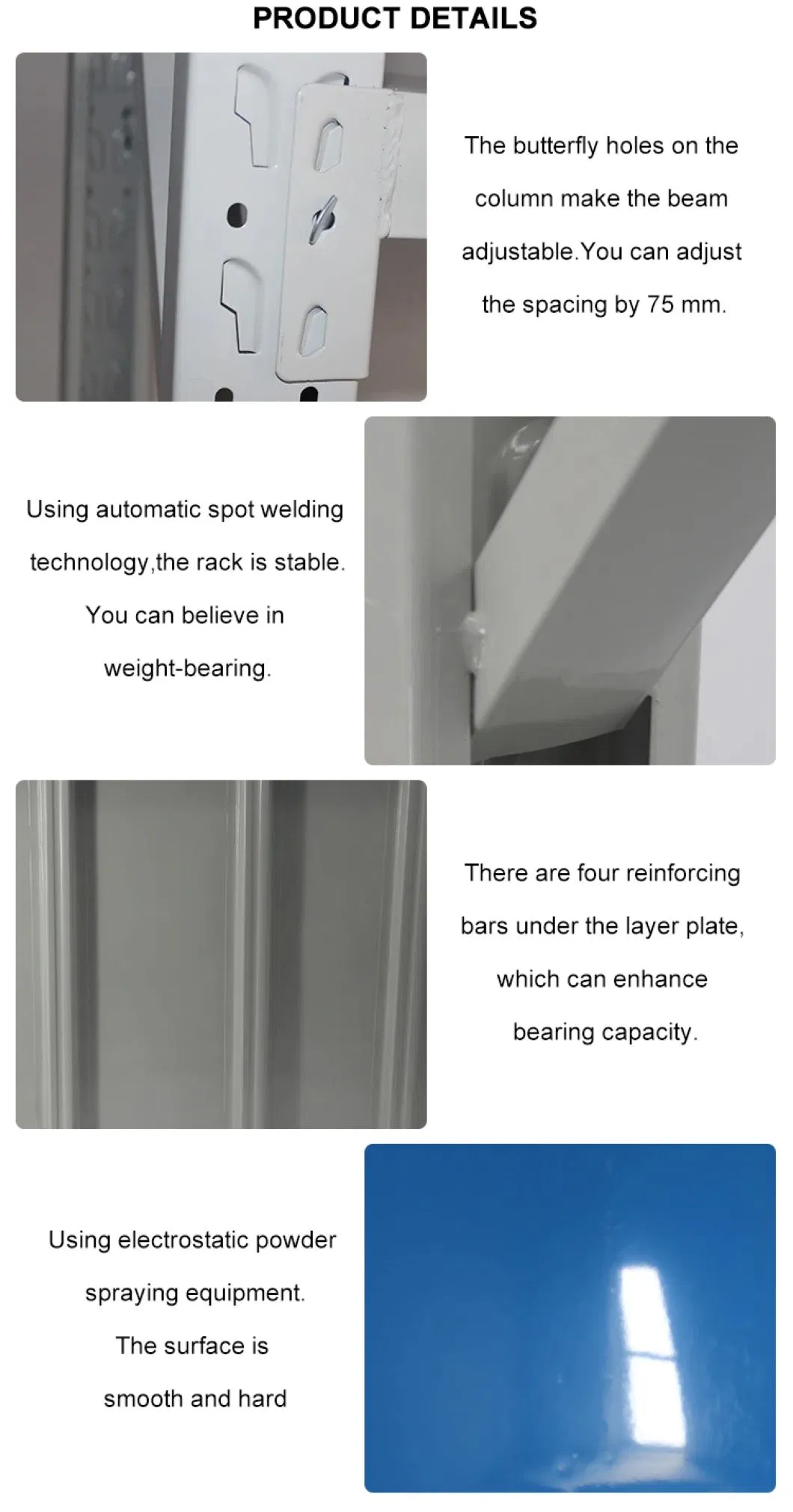 PRODUCT DETAILS

The butterfly holes on the column make the beam adjustable.You can adjust the spacing by 75 mm.

Using automatic spot welding technology,the rack is stable. You can believe in weight-bearing.

There are four reinforcing bars under the layer plate, which can enhance bearing capacity.

Using electrostatic powder spraying equipment. The surface is smooth and hard