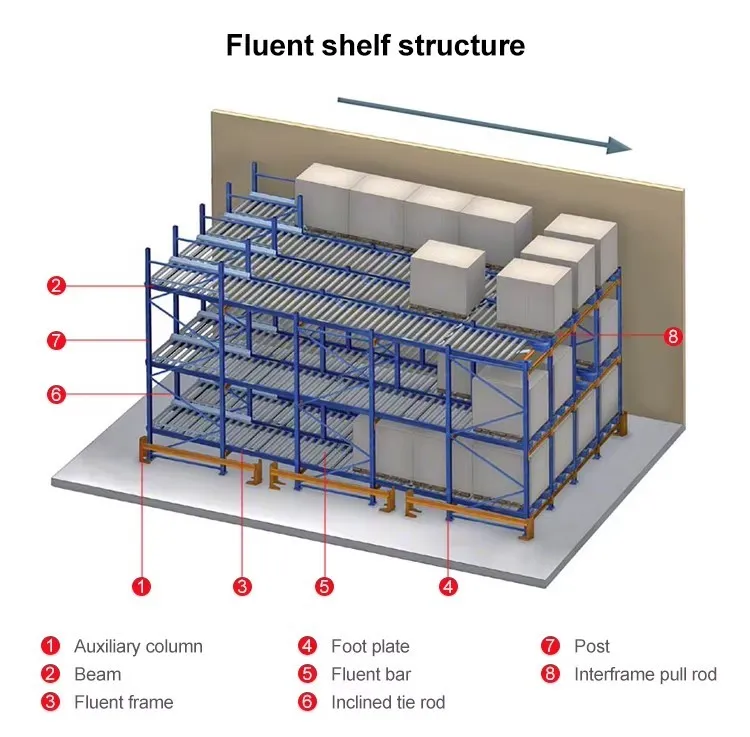 Fluent shelf structure

2
7
6
8

1
3
5
4

1 Auxiliary column
2 Beam
3 Fluent frame

4 Foot plate
5 Fluent bar
6 Inclined tie rod

7 Post
8 Interframe pull rod