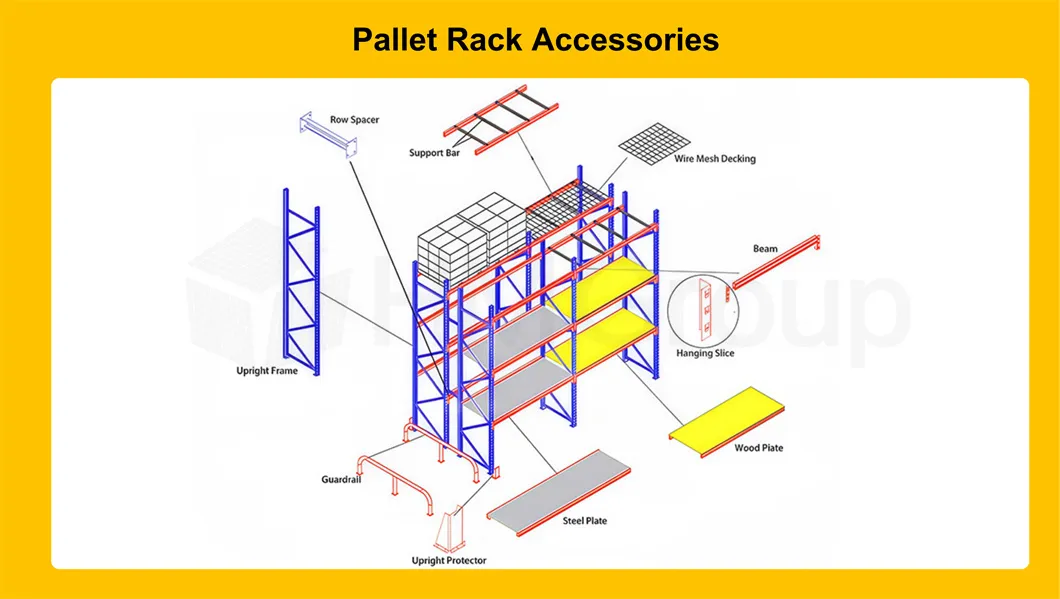 Pallet Rack Accessories

Row Spacer

Support Bar

Wire Mesh Decking

Beam

Hanging Slice

Upright Frame

Wood Plate

Guardrail

Steel Plate

Upright Protector