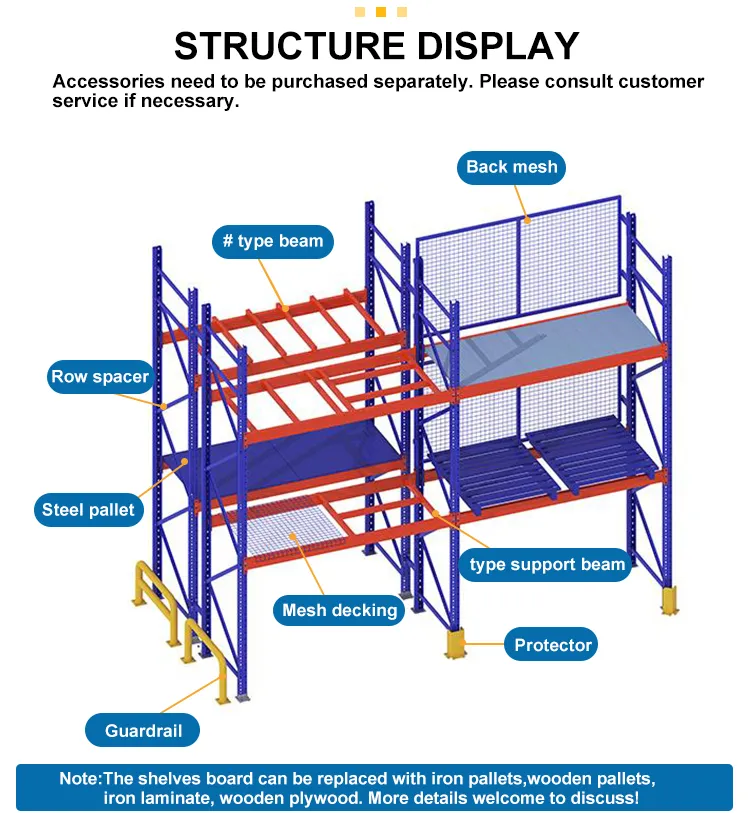 STRUCTURE DISPLAY

Accessories need to be purchased separately. Please consult customer service if necessary.

Back mesh

# type beam

Row spacer

Steel pallet

type support beam

Mesh decking

Protector

Guardrail

Note:The shelves board can be replaced with iron pallets,wooden pallets, iron laminate, wooden plywood. More details welcome to discuss!