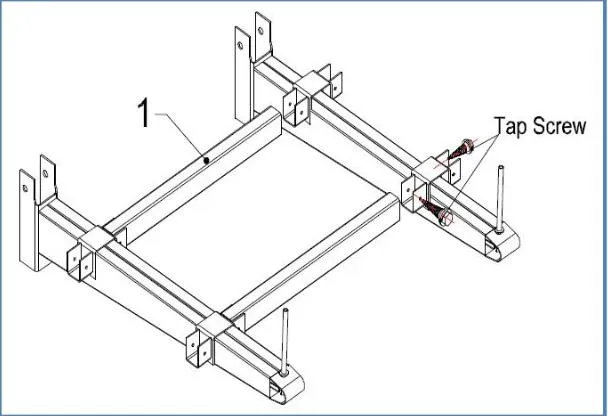 1

Tap Screw