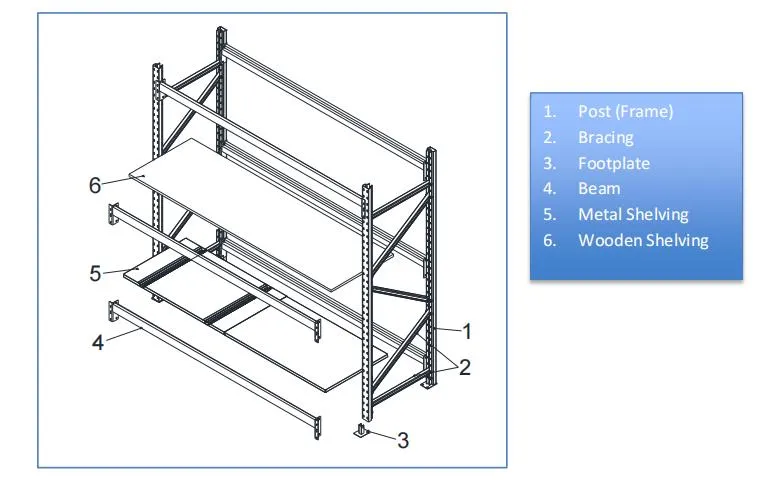 6
5
4
1
2
3

1. Post (Frame)
2. Bracing
3. Footplate
4. Beam
5. Metal Shelving
6. Wooden Shelving