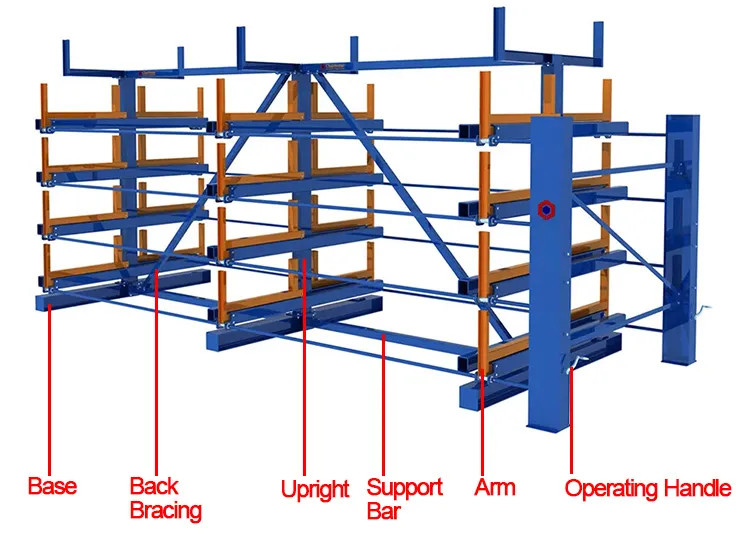 Base
Back Bracing
Upright
Support Bar
Arm
Operating Handle