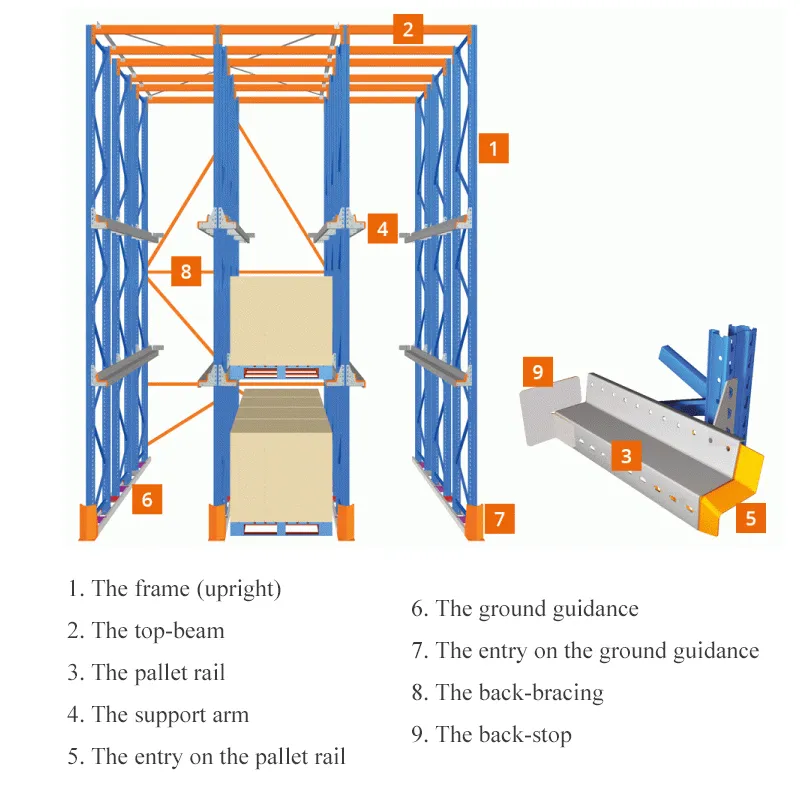 2

1

4

8

9

3

6

7

5

1. The frame (upright)
2. The top-beam
3. The pallet rail
4. The support arm
5. The entry on the pallet rail

6. The ground guidance
7. The entry on the ground guidance
8. The back-bracing
9. The back-stop