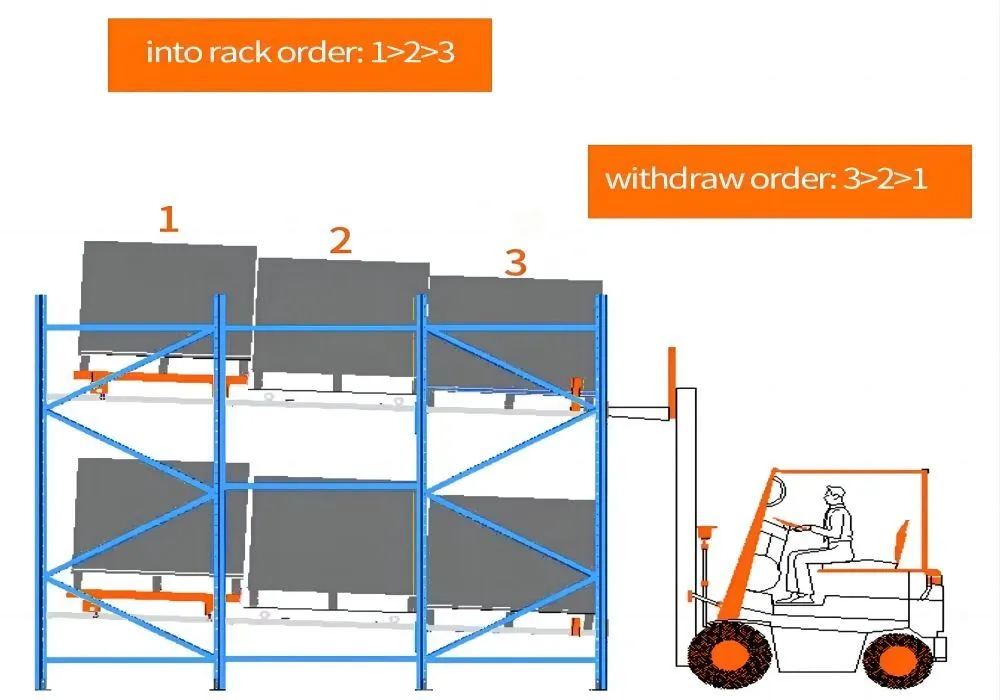 into rack order: 1>2>3

withdraw order: 3>2>1

1

2

3