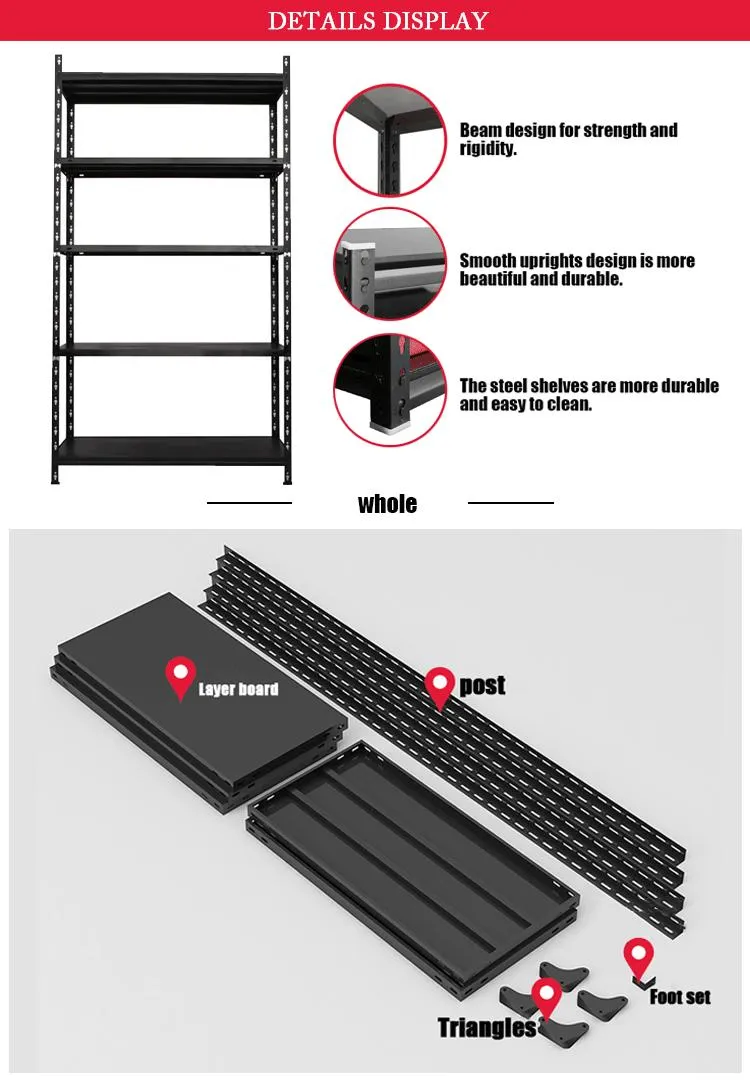 DETAILS DISPLAY

Beam design for strength and rigidity.

Smooth uprights design is more beautiful and durable.

The steel shelves are more durable and easy to clean.

whole

Layer board

post

Foot set

Triangles