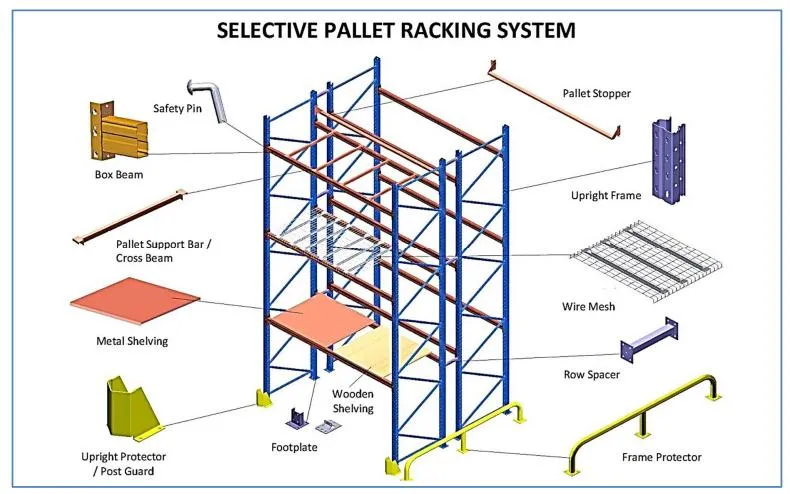 SELECTIVE PALLET RACKING SYSTEM

Safety Pin

Box Beam

Pallet Support Bar / Cross Beam

Metal Shelving

Upright Protector / Post Guard

Footplate

Wooden Shelving

Pallet Stopper

Upright Frame

Wire Mesh

Row Spacer

Frame Protector