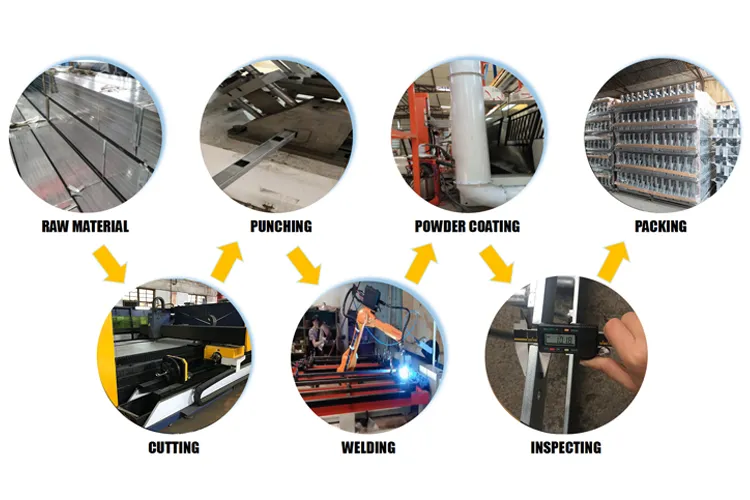 RAW MATERIAL

PUNCHING

POWDER COATING

PACKING

CUTTING

WELDING

INSPECTING