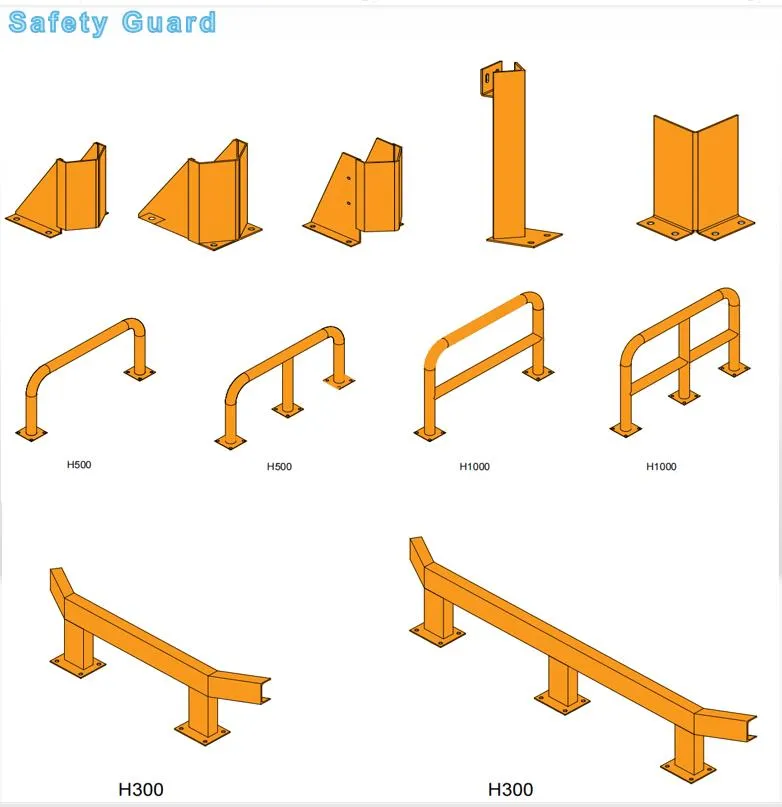 Safety Guard

H500

H500

H1000

H1000

H300

H300