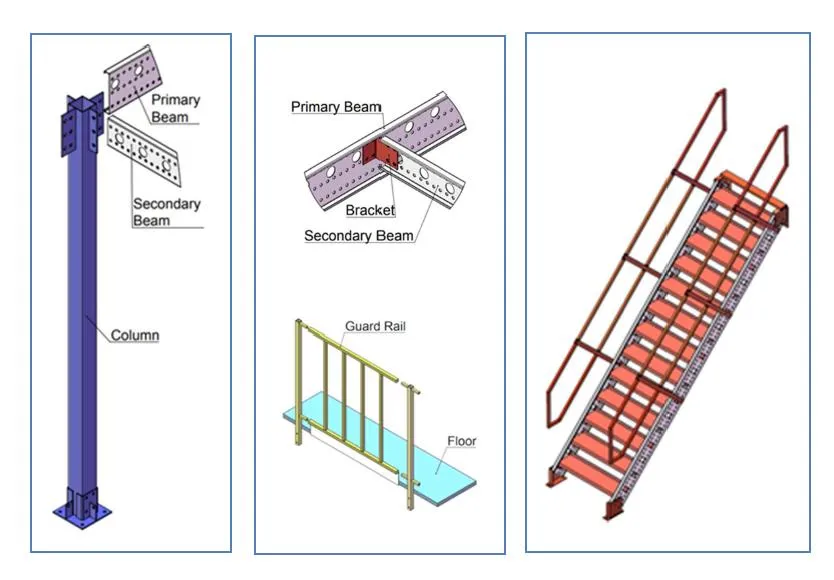 Primary Beam

Secondary Beam

Column

Primary Beam

Bracket

Secondary Beam

Guard Rail

Floor