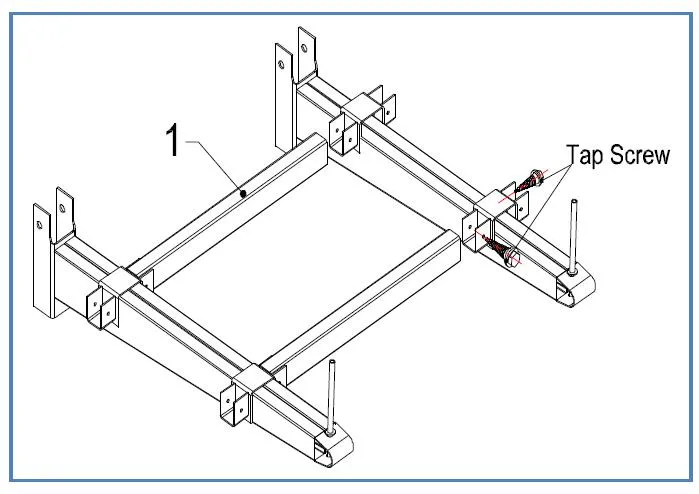 1

Tap Screw