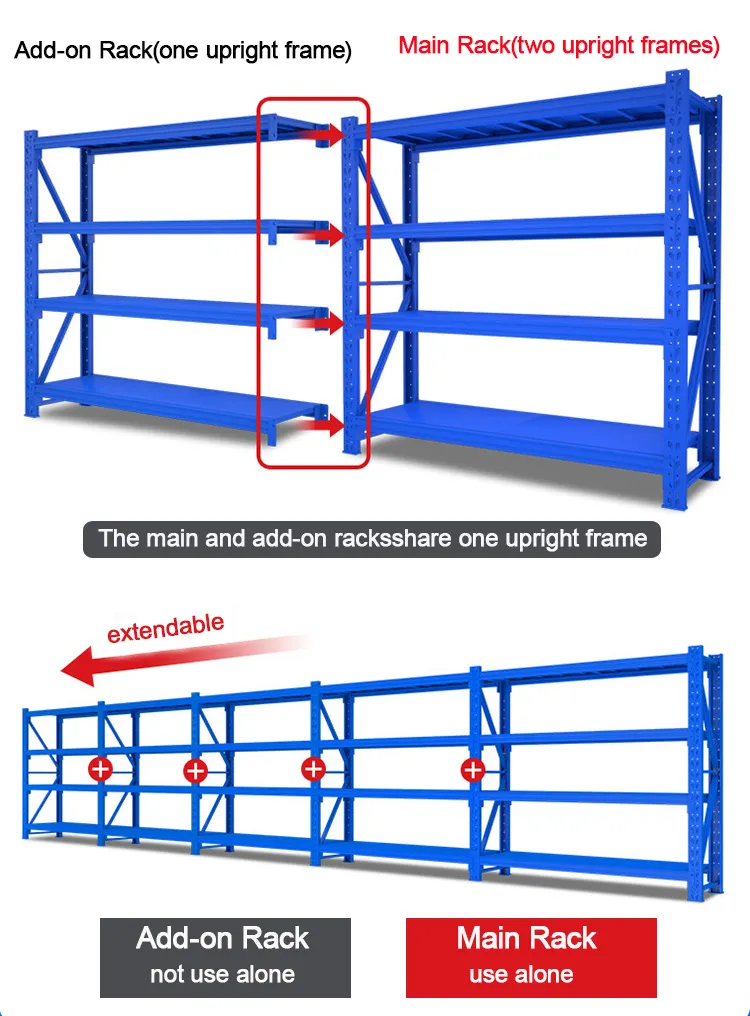 Add-on Rack(one upright frame)

Main Rack(two upright frames)

The main and add-on racksshare one upright frame

extendable

Add-on Rack
not use alone

Main Rack
use alone