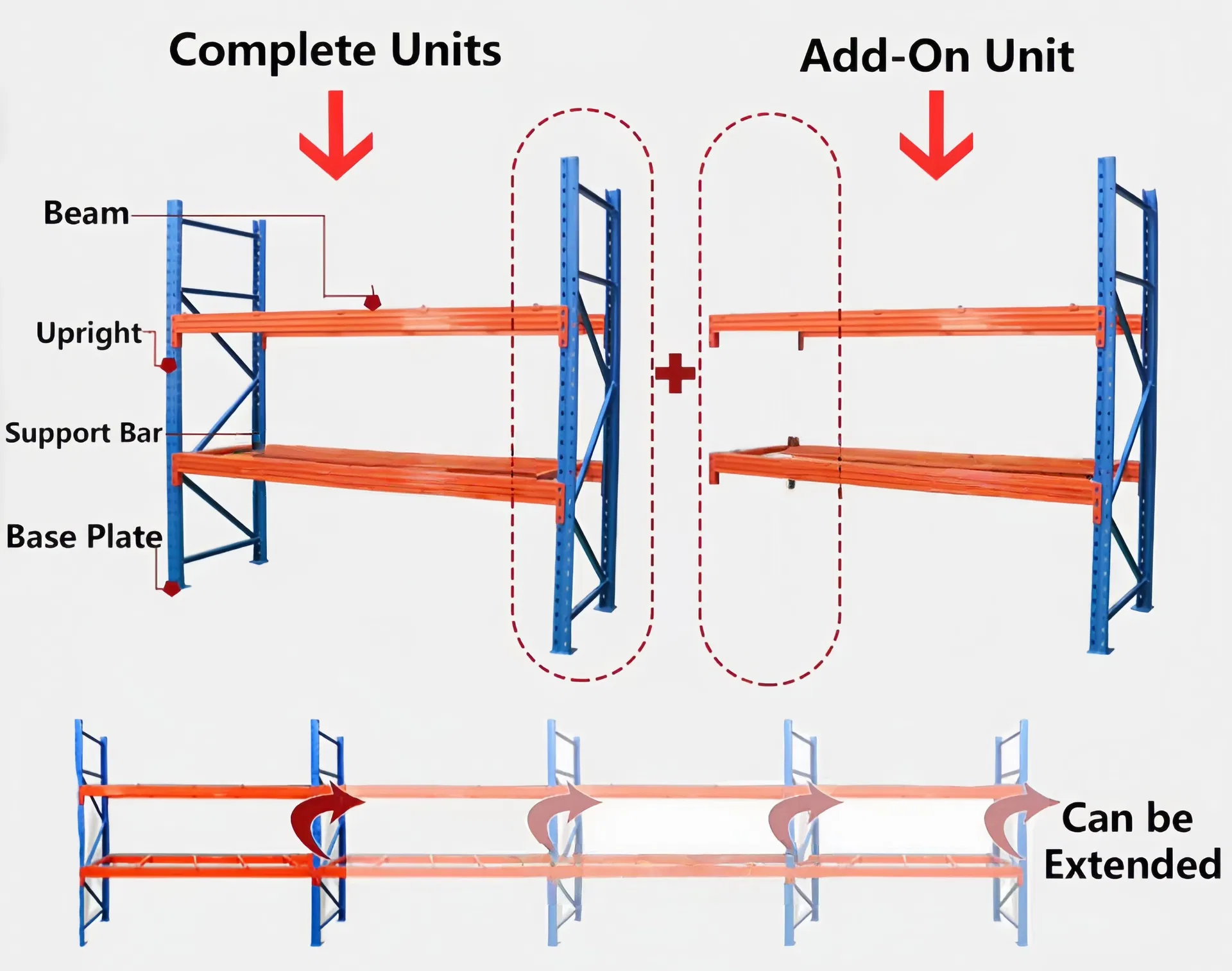 Complete Units

Add-On Unit

Beam

Upright

Support Bar

Base Plate

Can be Extended