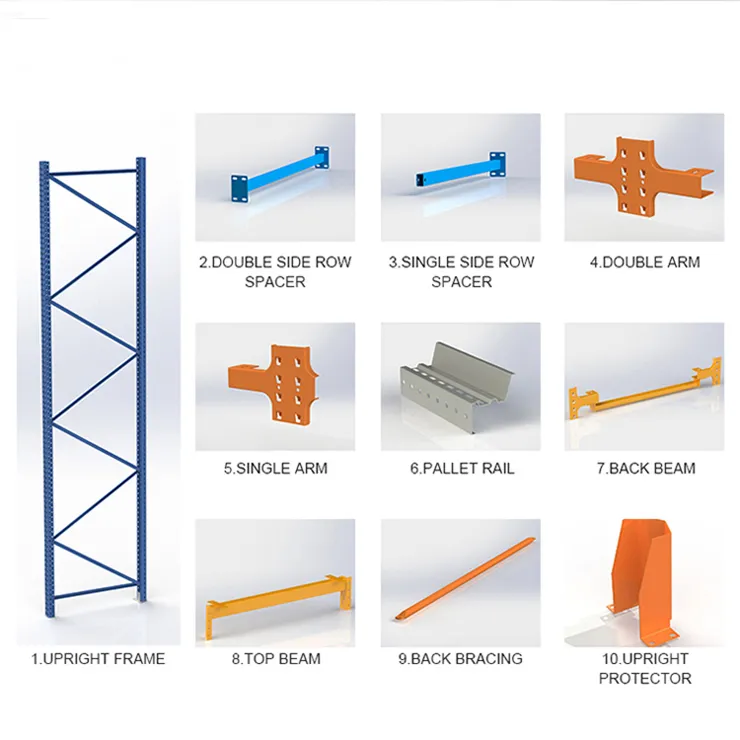 2.DOUBLE SIDE ROW SPACER

3.SINGLE SIDE ROW SPACER

4.DOUBLE ARM

5.SINGLE ARM

6.PALLET RAIL

7.BACK BEAM

1.UPRIGHT FRAME

8.TOP BEAM

9.BACK BRACING

10.UPRIGHT PROTECTOR