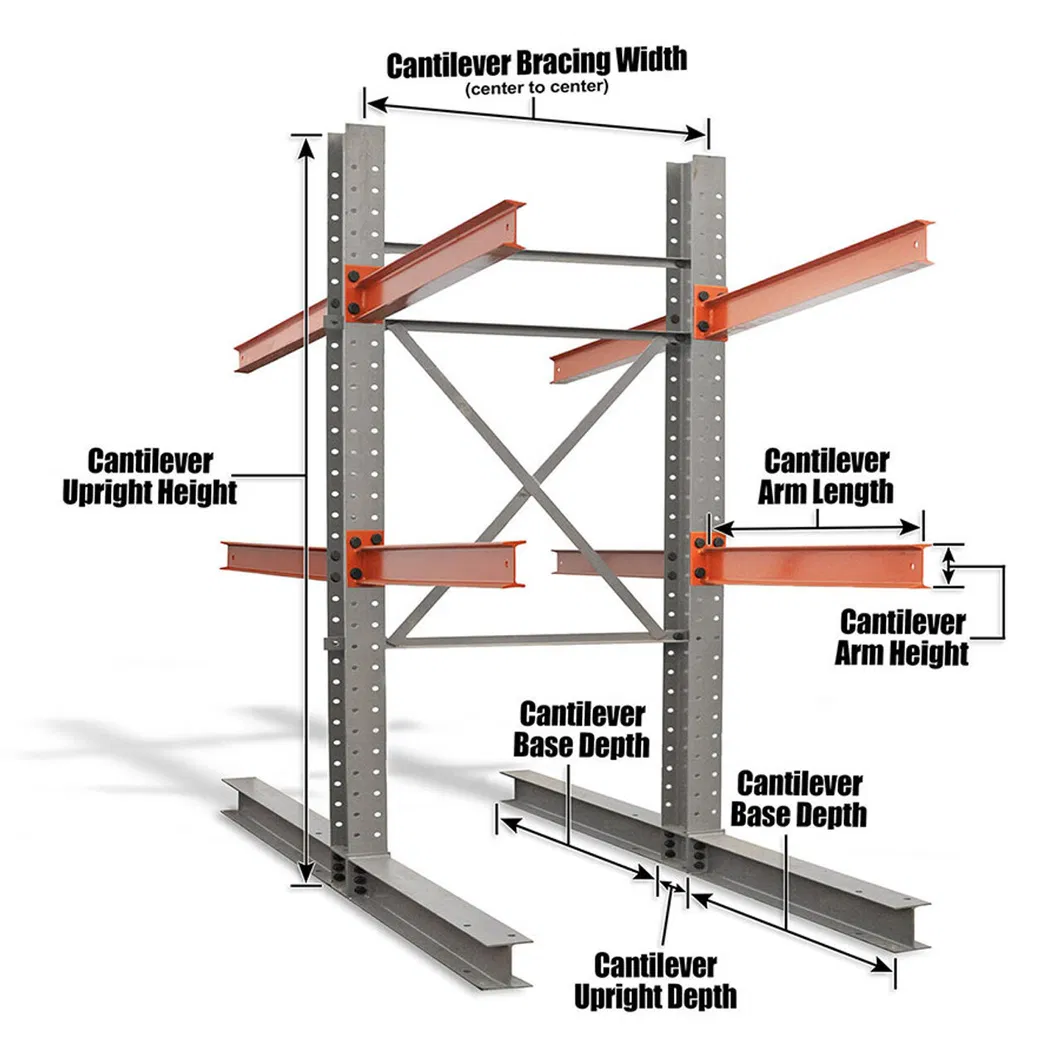 Cantilever Bracing Width
(center to center)

Cantilever Upright Height

Cantilever Arm Length

Cantilever Arm Height

Cantilever Base Depth

Cantilever Base Depth

Cantilever Upright Depth