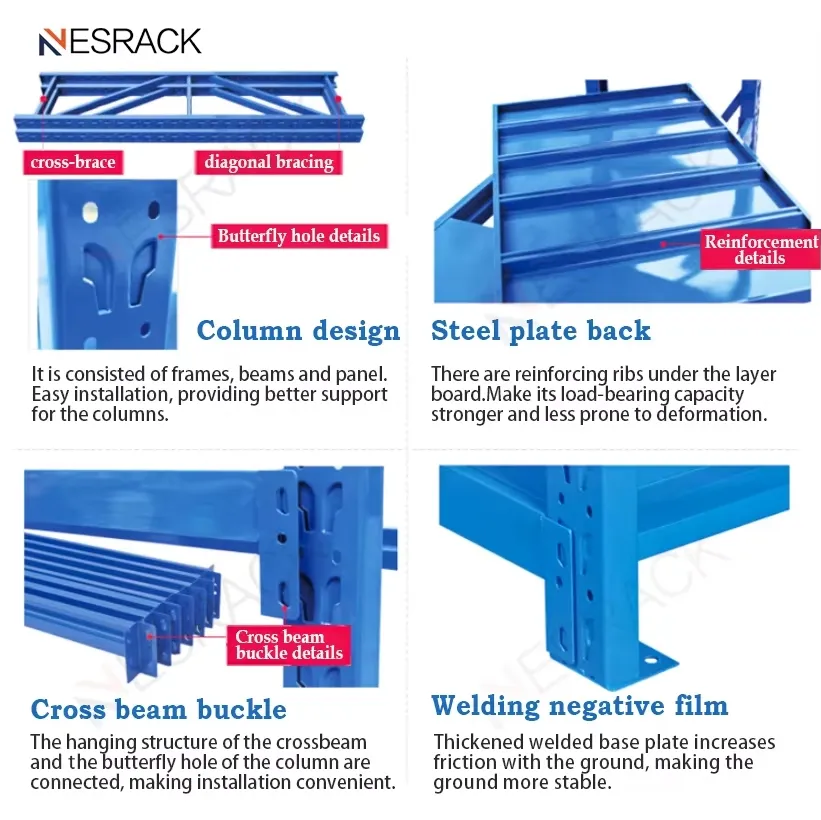 NESRACK

cross-brace

diagonal bracing

Butterfly hole details

Column design

It is consisted of frames, beams and panel. Easy installation, providing better support for the columns.

Reinforcement details

Steel plate back

There are reinforcing ribs under the layer board.Make its load-bearing capacity stronger and less prone to deformation.

Cross beam buckle details

Cross beam buckle

The hanging structure of the crossbeam and the butterfly hole of the column are connected, making installation convenient.

Welding negative film

Thickened welded base plate increases friction with the ground, making the ground more stable.