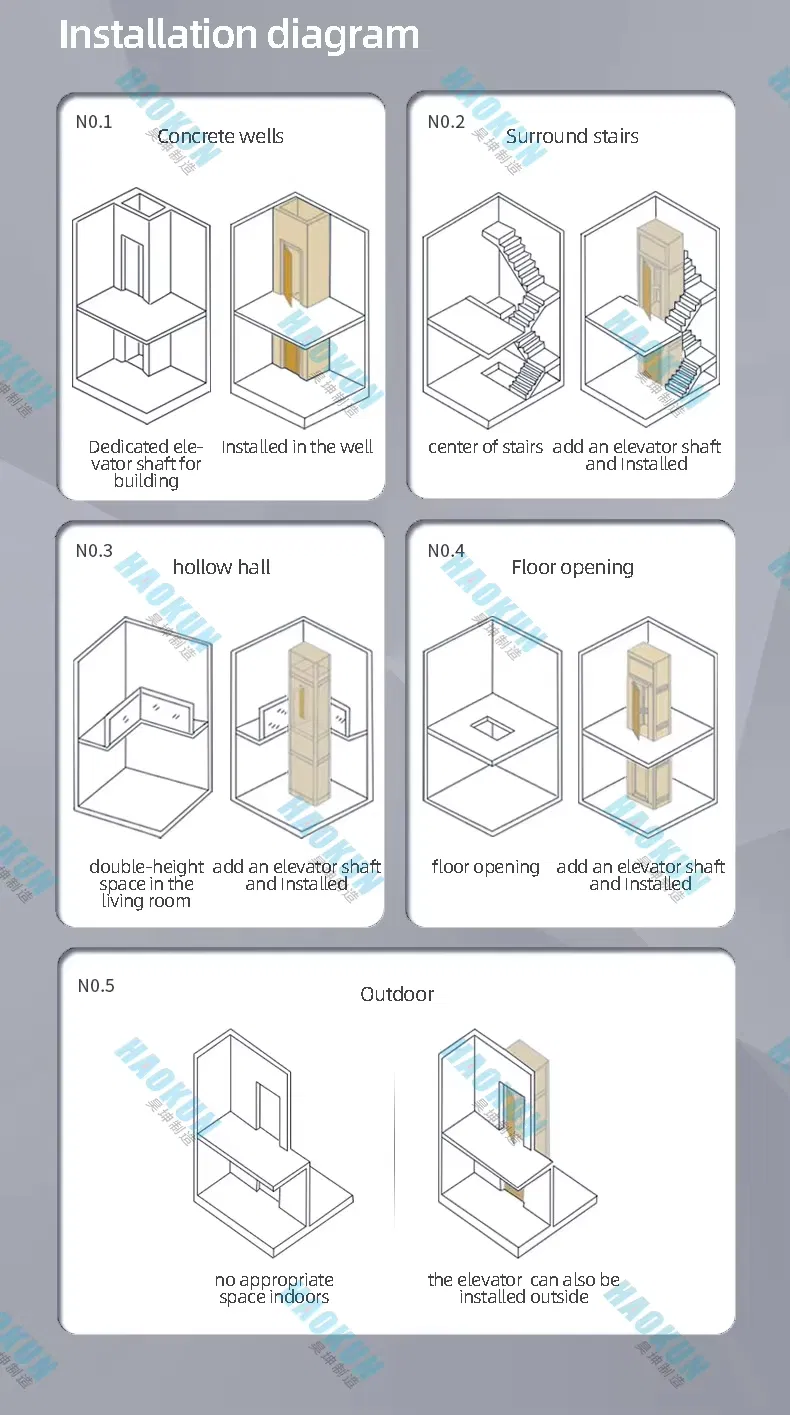 Installation diagram

N0.1
Concrete wells

Dedicated elevator shaft for building

Installed in the well

N0.2
Surround stairs

center of stairs

add an elevator shaft and Installed

N0.3
hollow hall

double-height space in the living room

add an elevator shaft and Installed

N0.4
Floor opening

floor opening

add an elevator shaft and Installed

N0.5
Outdoor

no appropriate space indoors

the elevator can also be installed outside

HAOKUN 昊坤制造