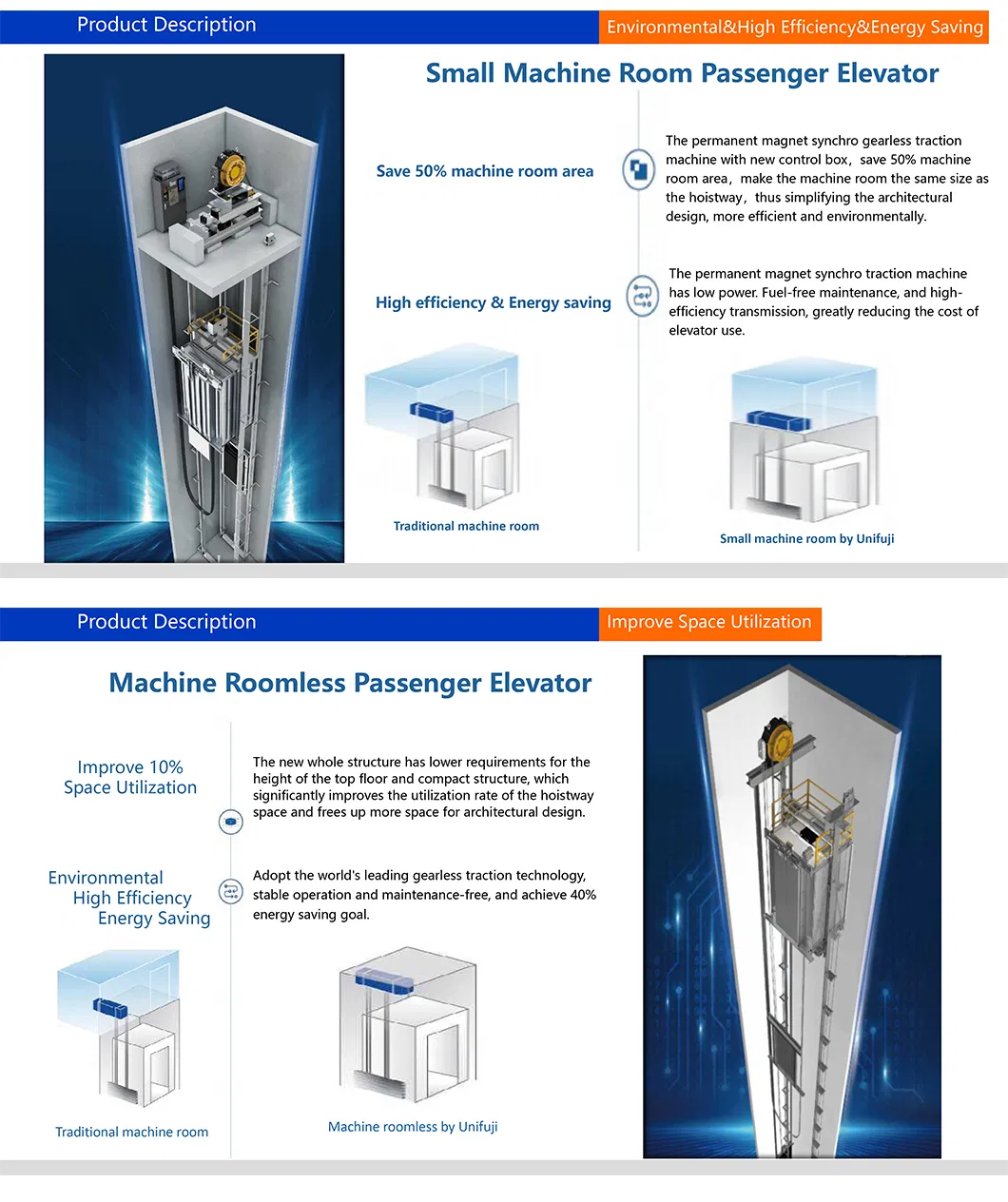 Product Description

Environmental&High Efficiency&Energy Saving

Small Machine Room Passenger Elevator

Save 50% machine room area

The permanent magnet synchro gearless traction machine with new control box，save 50% machine room area，make the machine room the same size as the hoistway，thus simplifying the architectural design, more efficient and environmentally.

High efficiency & Energy saving

The permanent magnet synchro traction machine has low power. Fuel-free maintenance, and high-efficiency transmission, greatly reducing the cost of elevator use.

Traditional machine room

Small machine room by Unifuji

Product Description

Improve Space Utilization

Machine Roomless Passenger Elevator

Improve 10% Space Utilization

The new whole structure has lower requirements for the height of the top floor and compact structure, which significantly improves the utilization rate of the hoistway space and frees up more space for architectural design.

Environmental High Efficiency Energy Saving

Adopt the world's leading gearless traction technology, stable operation and maintenance-free, and achieve 40% energy saving goal.

Traditional machine room

Machine roomless by Unifuji