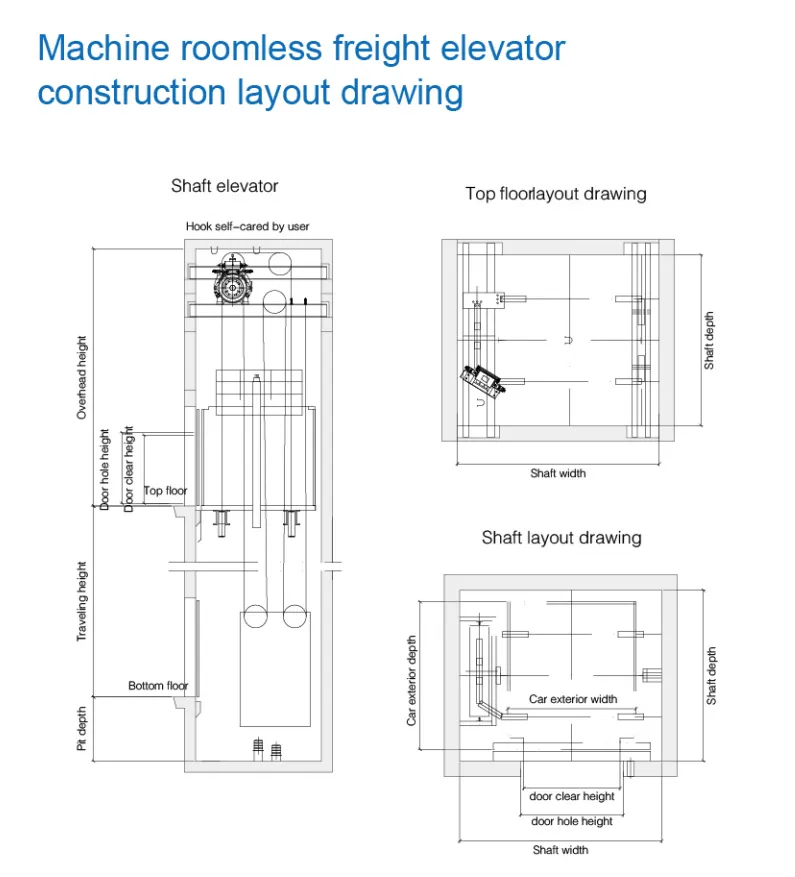 Machine roomless freight elevator construction layout drawing

Shaft elevator

Hook self-cared by user

Overhead height

Door hole height

Door clear height

Top floor

Traveling height

Bottom floor

Pit depth

Top floorlayout drawing

Shaft depth

Shaft width

Shaft layout drawing

Car exterior depth

Car exterior width

Shaft depth

door clear height

door hole height

Shaft width