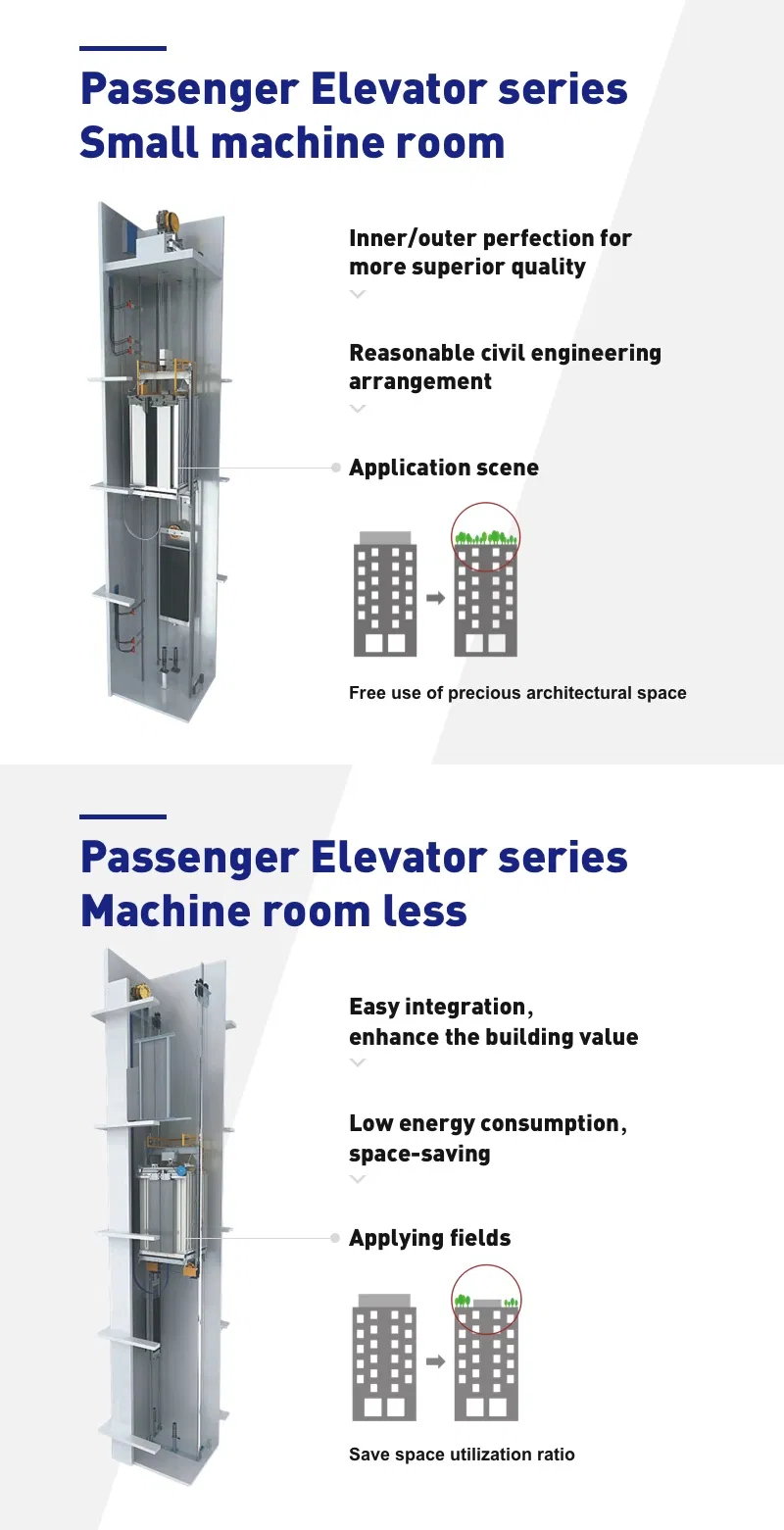 Passenger Elevator series
Small machine room

Inner/outer perfection for more superior quality

Reasonable civil engineering arrangement

Application scene

Free use of precious architectural space

Passenger Elevator series
Machine room less

Easy integration, enhance the building value

Low energy consumption, space-saving

Applying fields

Save space utilization ratio