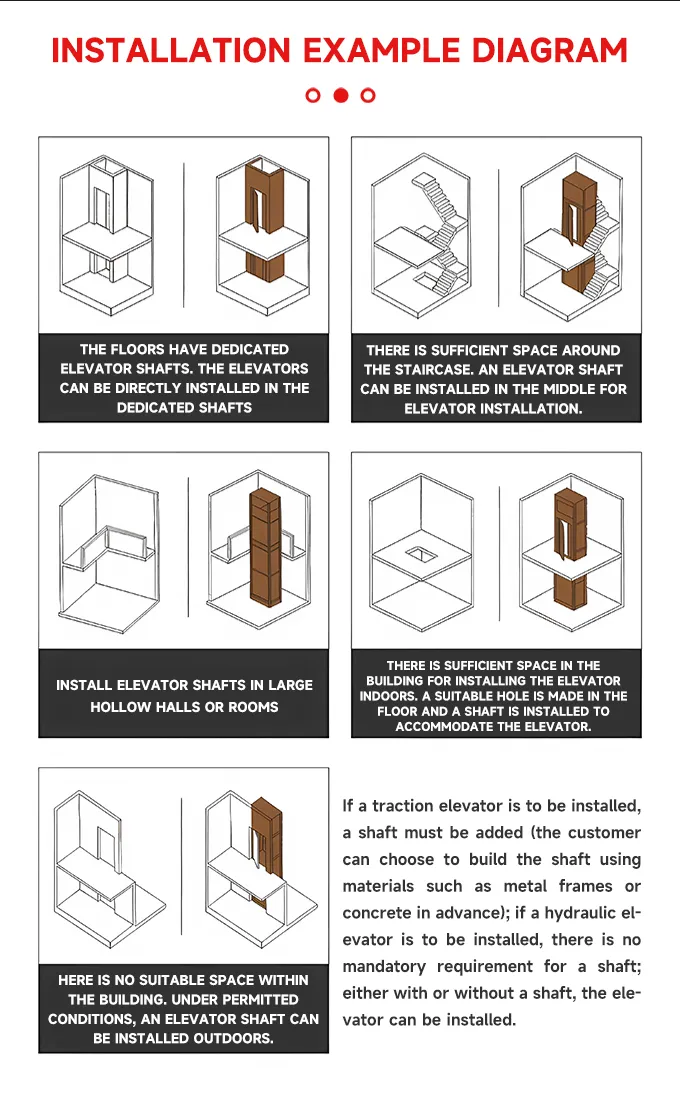 INSTALLATION EXAMPLE DIAGRAM

THE FLOORS HAVE DEDICATED ELEVATOR SHAFTS. THE ELEVATORS CAN BE DIRECTLY INSTALLED IN THE DEDICATED SHAFTS

THERE IS SUFFICIENT SPACE AROUND THE STAIRCASE. AN ELEVATOR SHAFT CAN BE INSTALLED IN THE MIDDLE FOR ELEVATOR INSTALLATION.

INSTALL ELEVATOR SHAFTS IN LARGE HOLLOW HALLS OR ROOMS

THERE IS SUFFICIENT SPACE IN THE BUILDING FOR INSTALLING THE ELEVATOR INDOORS. A SUITABLE HOLE IS MADE IN THE FLOOR AND A SHAFT IS INSTALLED TO ACCOMMODATE THE ELEVATOR.

HERE IS NO SUITABLE SPACE WITHIN THE BUILDING. UNDER PERMITTED CONDITIONS, AN ELEVATOR SHAFT CAN BE INSTALLED OUTDOORS.

If a traction elevator is to be installed, a shaft must be added (the customer can choose to build the shaft using materials such as metal frames or concrete in advance); if a hydraulic elevator is to be installed, there is no mandatory requirement for a shaft; either with or without a shaft, the elevator can be installed.