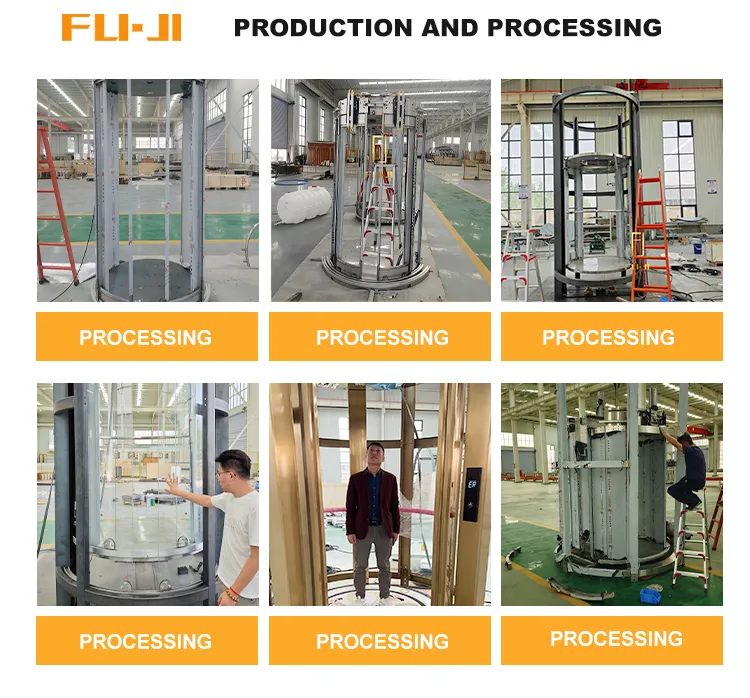 FU-JI

PRODUCTION AND PROCESSING

PROCESSING

PROCESSING

PROCESSING

EP

PROCESSING

PROCESSING

PROCESSING