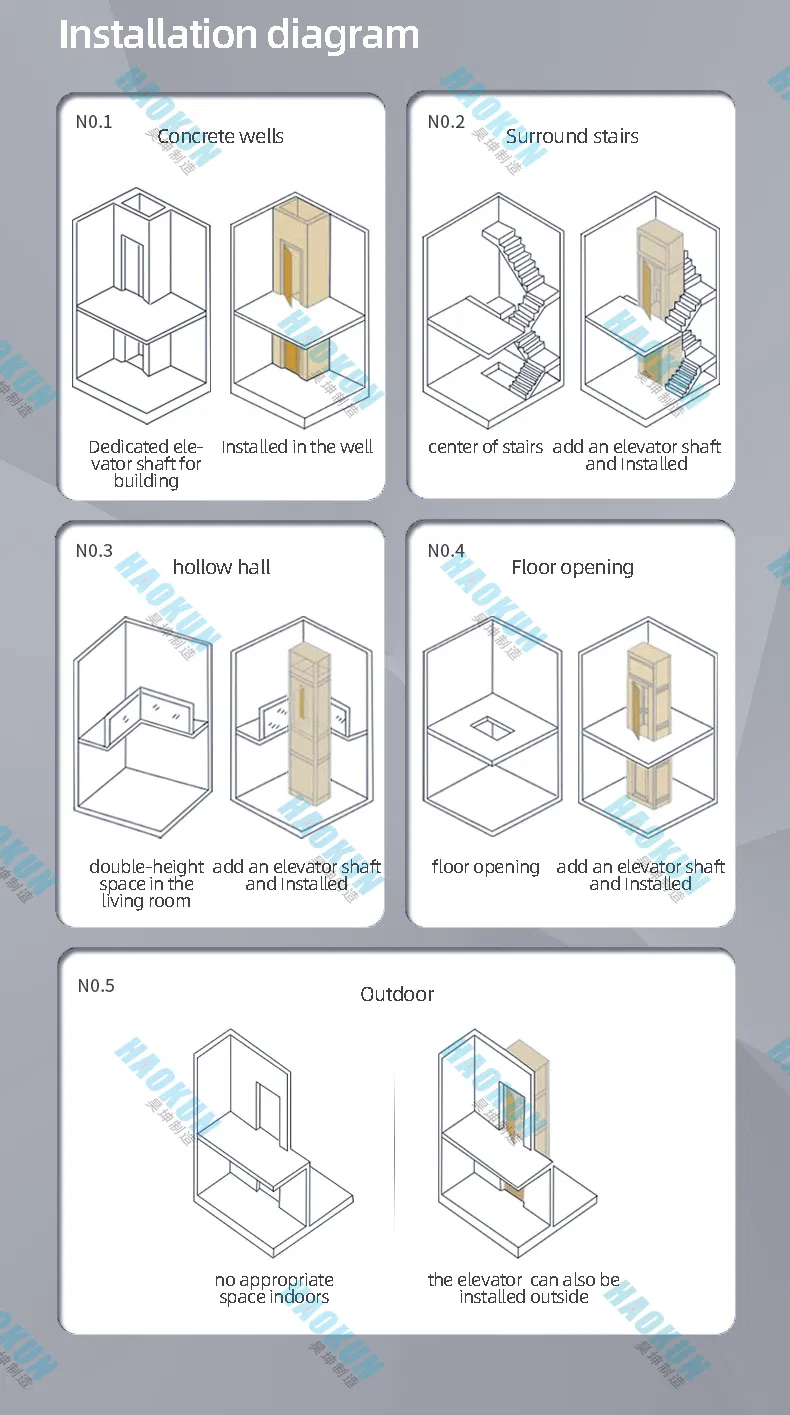 Installation diagram

N0.1
Concrete wells

Dedicated elevator shaft for building

Installed in the well

N0.2
Surround stairs

center of stairs

add an elevator shaft and Installed

N0.3
hollow hall

double-height space in the living room

add an elevator shaft and Installed

N0.4
Floor opening

floor opening

add an elevator shaft and Installed

N0.5
Outdoor

no appropriate space indoors

the elevator can also be installed outside

HAOKUN 昊坤制造