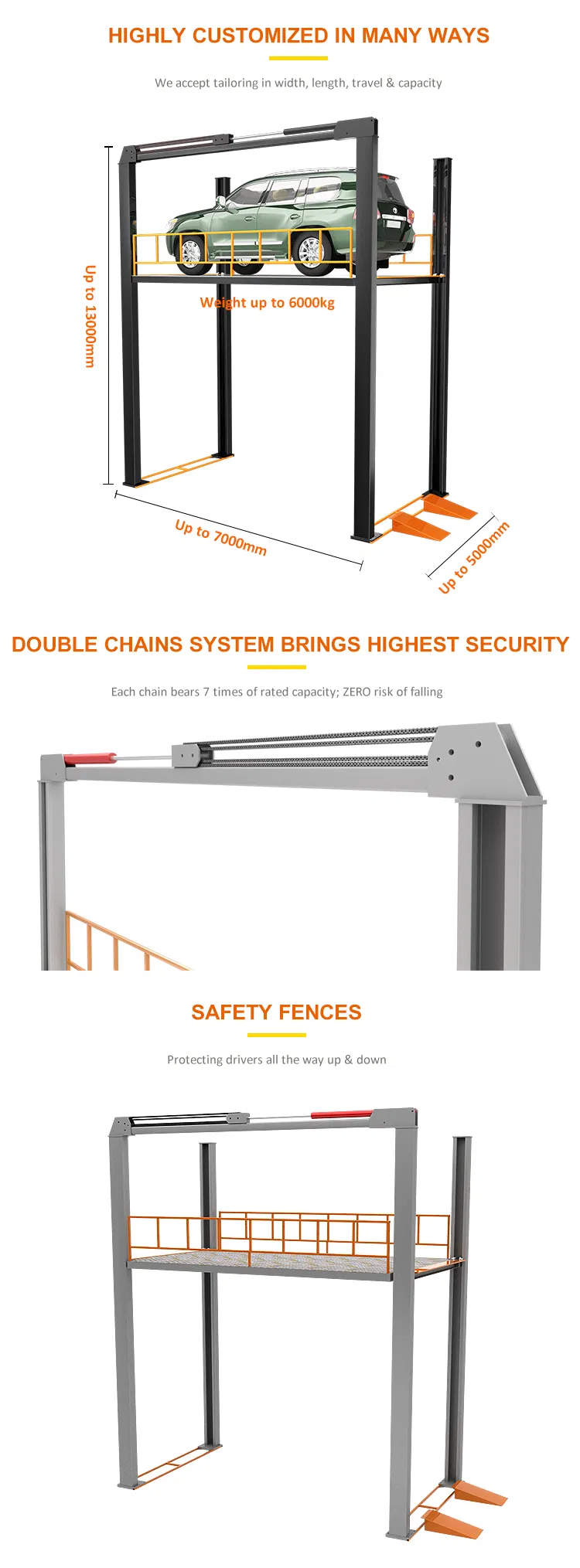 HIGHLY CUSTOMIZED IN MANY WAYS

We accept tailoring in width, length, travel & capacity

Up to 13000mm

Weight up to 6000kg

Up to 7000mm

Up to 5000mm

DOUBLE CHAINS SYSTEM BRINGS HIGHEST SECURITY

Each chain bears 7 times of rated capacity; ZERO risk of falling

SAFETY FENCES

Protecting drivers all the way up & down