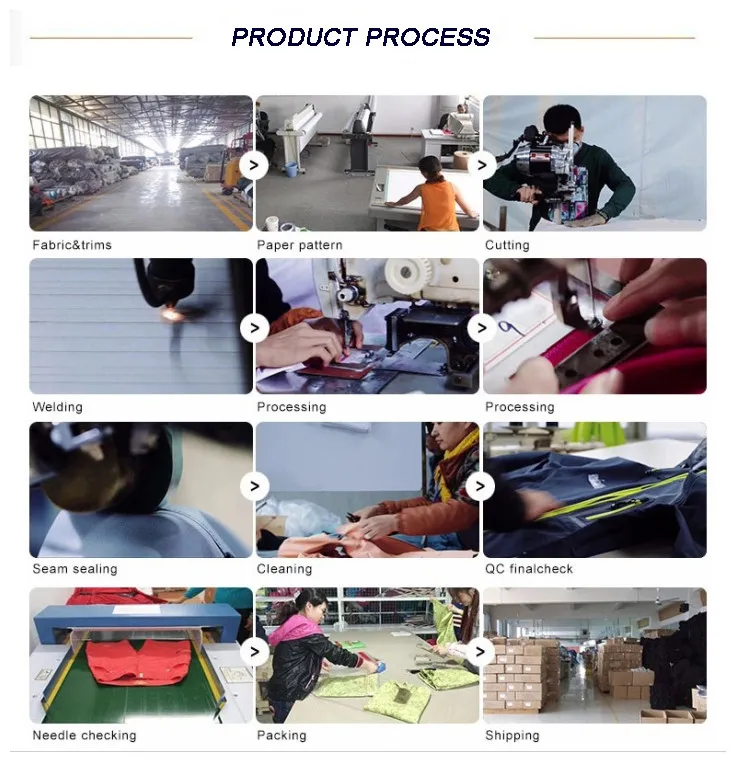 PRODUCT PROCESS

Fabric&trims

Paper pattern

Cutting

Welding

Processing

Processing

Seam sealing

Cleaning

QC finalcheck

Needle checking

Packing

Shipping