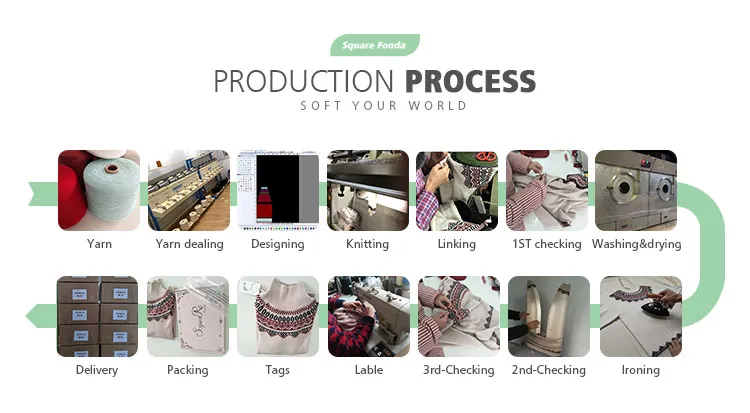 Square Fonda

PRODUCTION PROCESS

SOFT YOUR WORLD

Yarn

Yarn dealing

Designing

Knitting

Linking

1ST checking

Washing&drying

Delivery

Packing

Tags

Lable

3rd-Checking

2nd-Checking

Ironing