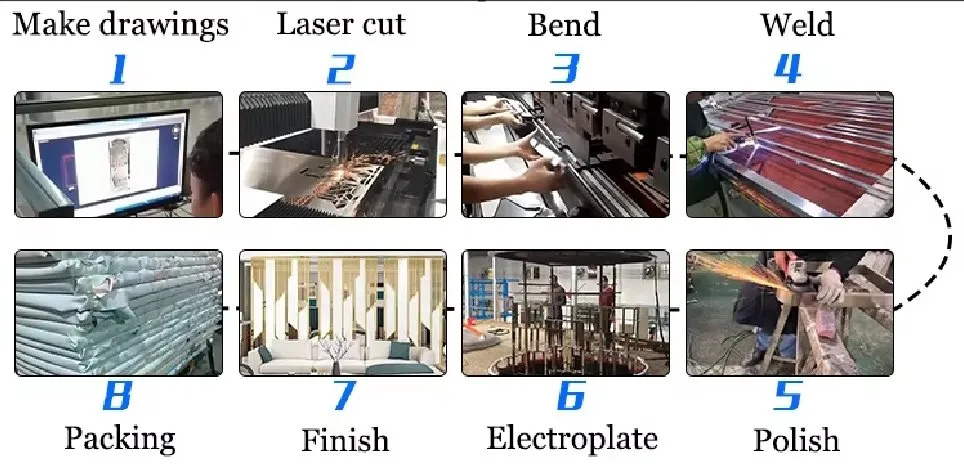 Make drawings
1

Laser cut
2

Bend
3

Weld
4

8
Packing

7
Finish

6
Electroplate

5
Polish