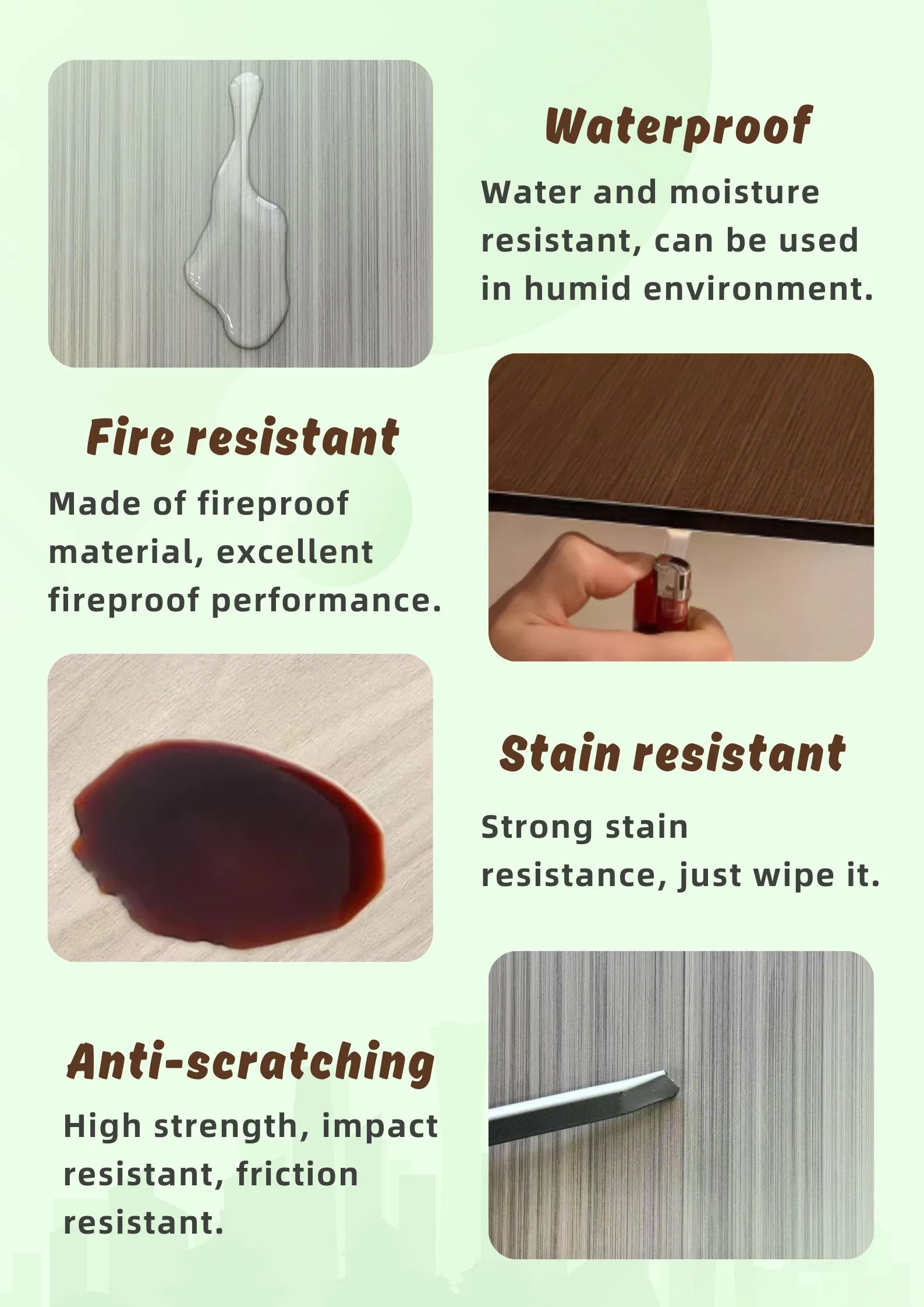 Waterproof

Water and moisture resistant, can be used in humid environment.

Fire resistant

Made of fireproof material, excellent fireproof performance.

Stain resistant

Strong stain resistance, just wipe it.

Anti-scratching

High strength, impact resistant, friction resistant.