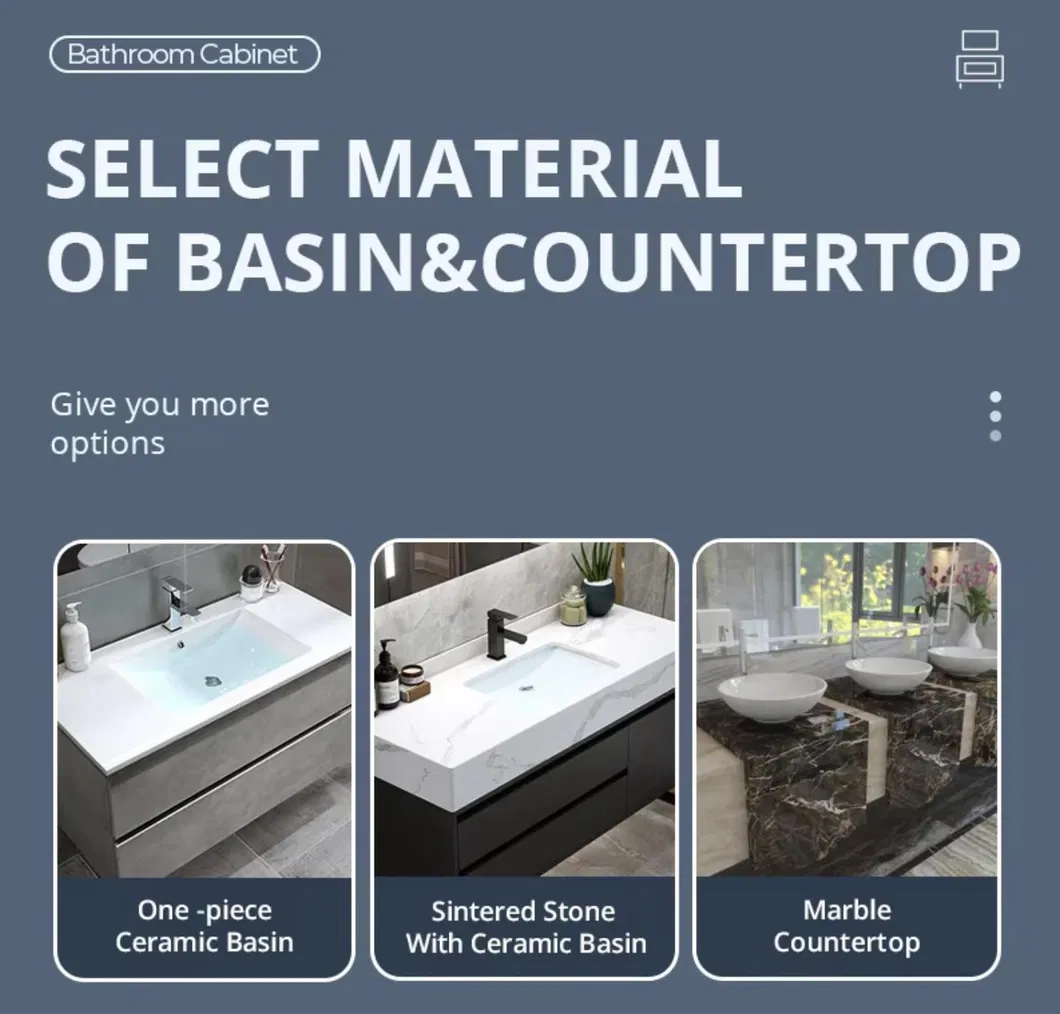 Bathroom Cabinet

SELECT MATERIAL OF BASIN&COUNTERTOP

Give you more options

One -piece Ceramic Basin

Sintered Stone With Ceramic Basin

Marble Countertop