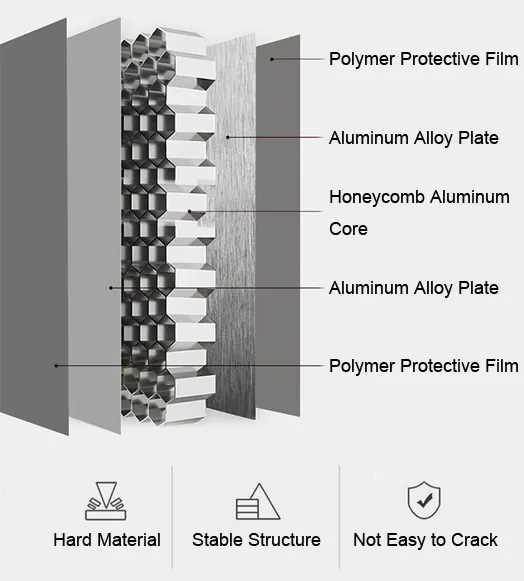 Polymer Protective Film

Aluminum Alloy Plate

Honeycomb Aluminum Core

Aluminum Alloy Plate

Polymer Protective Film

Hard Material

Stable Structure

Not Easy to Crack