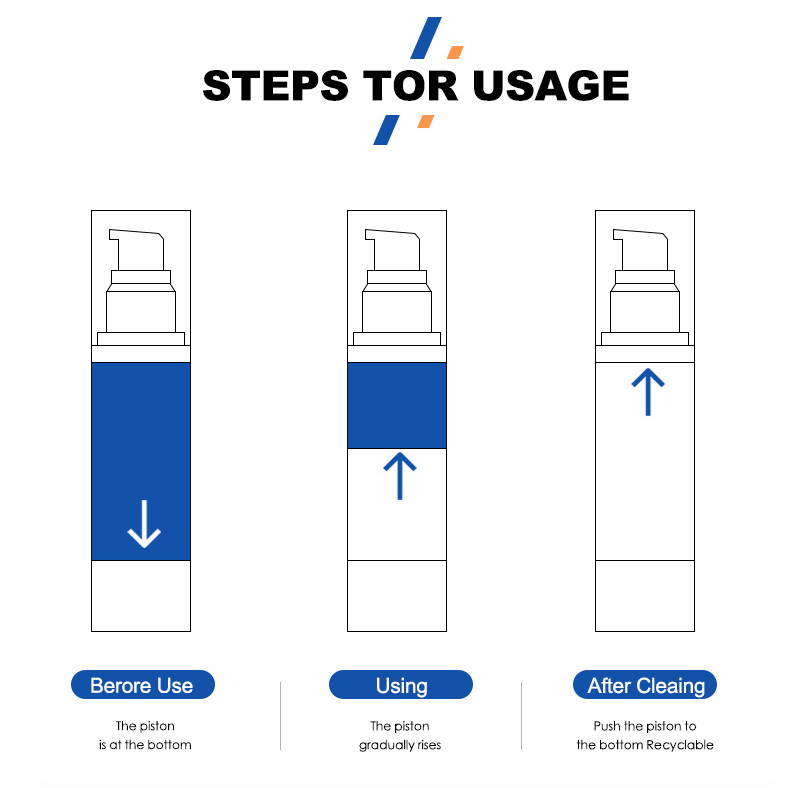 STEPS TOR USAGE

Berore Use

The piston is at the bottom

Using

The piston gradually rises

After Cleaing

Push the piston to the bottom Recyclable