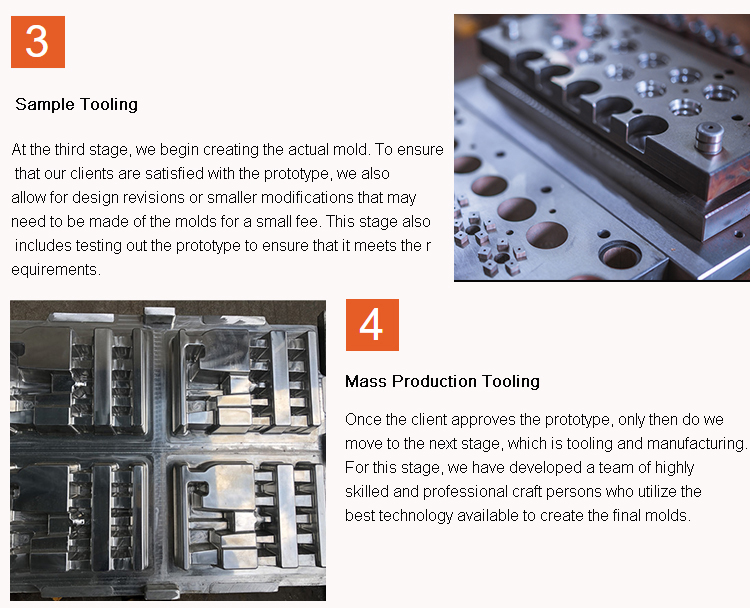 3

Sample Tooling

At the third stage, we begin creating the actual mold. To ensure that our clients are satisfied with the prototype, we also allow for design revisions or smaller modifications that may need to be made of the molds for a small fee. This stage also includes testing out the prototype to ensure that it meets the r equirements.

4

Mass Production Tooling

Once the client approves the prototype, only then do we move to the next stage, which is tooling and manufacturing. For this stage, we have developed a team of highly skilled and professional craft persons who utilize the best technology available to create the final molds.