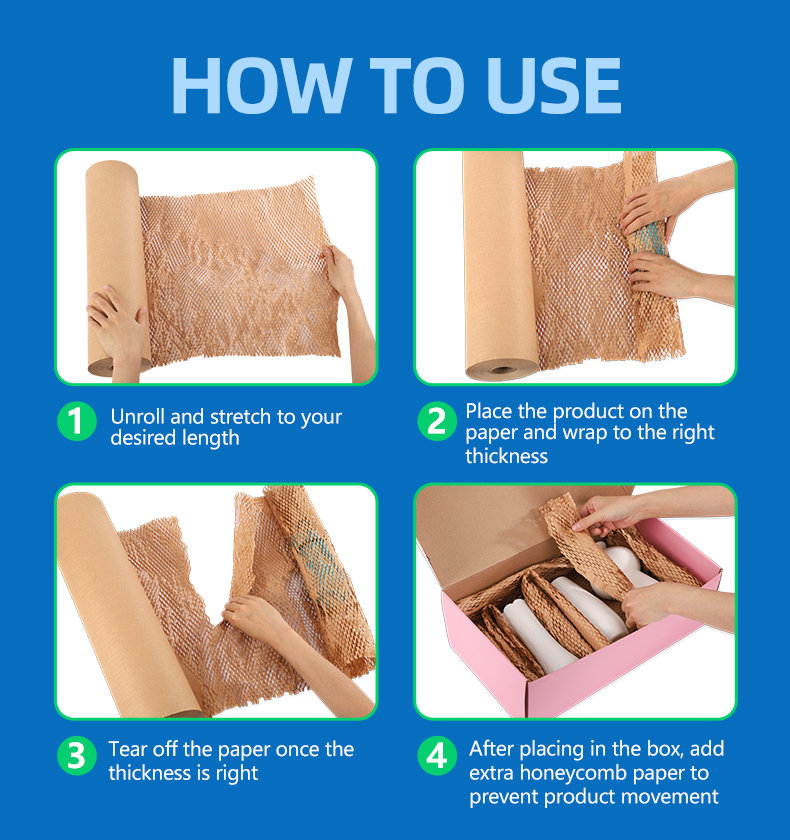 HOW TO USE

1 Unroll and stretch to your desired length

2 Place the product on the paper and wrap to the right thickness

3 Tear off the paper once the thickness is right

4 After placing in the box, add extra honeycomb paper to prevent product movement