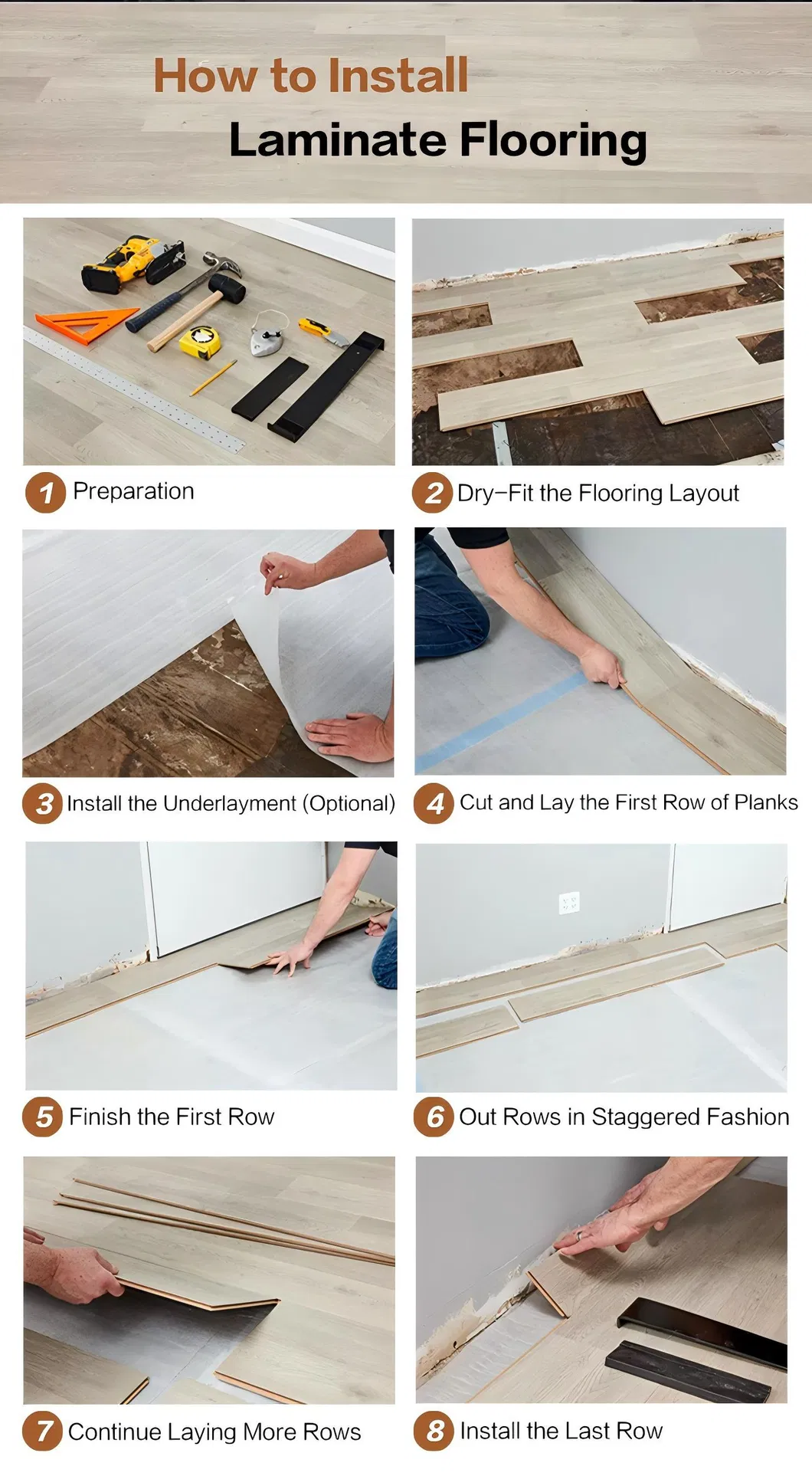 How to Install
Laminate Flooring

1 Preparation

2 Dry–Fit the Flooring Layout

3 Install the Underlayment (Optional)

4 Cut and Lay the First Row of Planks

5 Finish the First Row

6 Out Rows in Staggered Fashion

7 Continue Laying More Rows

8 Install the Last Row