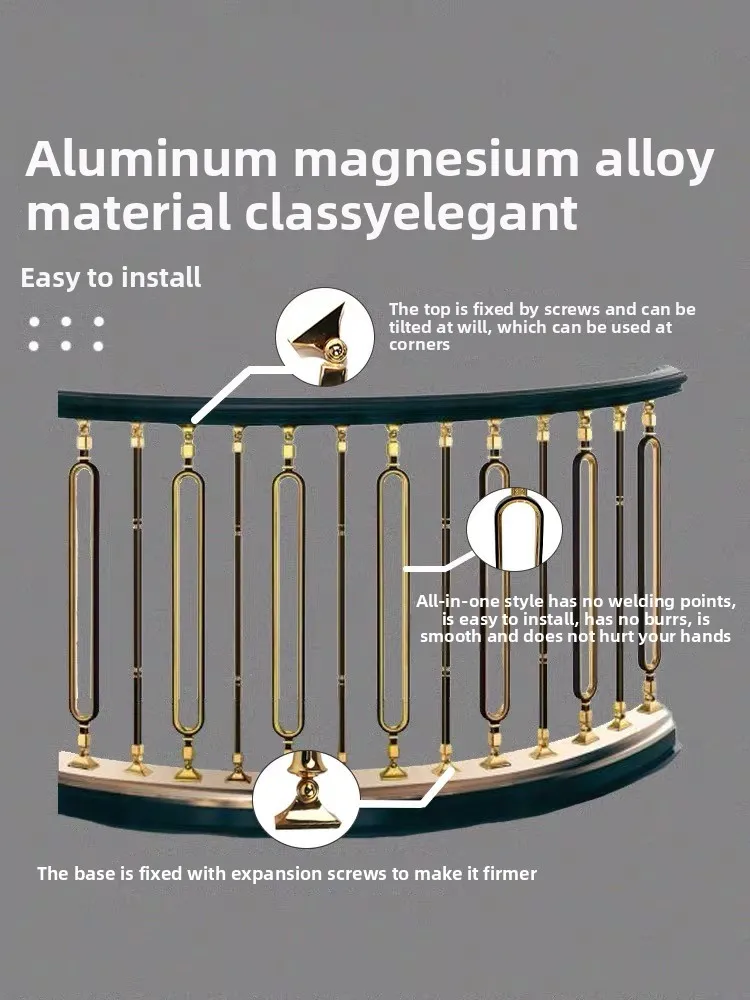 Aluminum magnesium alloy material classyelegant

Easy to install

The top is fixed by screws and can be tilted at will, which can be used at corners

All-in-one style has no welding points, is easy to install, has no burrs, is smooth and does not hurt your hands

The base is fixed with expansion screws to make it firmer