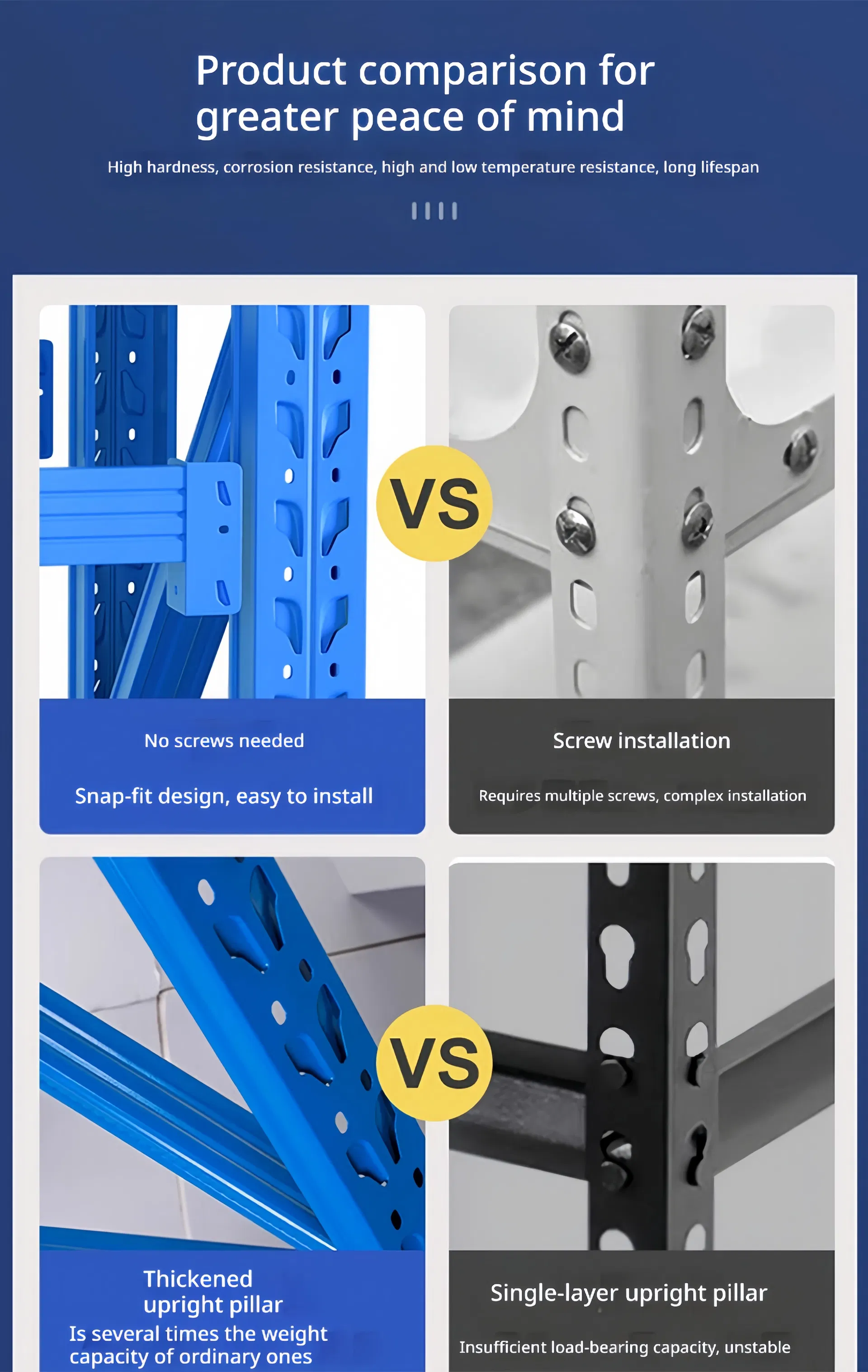 Product comparison for greater peace of mind

High hardness, corrosion resistance, high and low temperature resistance, long lifespan

VS

No screws needed

Snap-fit design, easy to install

Screw installation

Requires multiple screws, complex installation

VS

Thickened upright pillar

Is several times the weight capacity of ordinary ones

Single-layer upright pillar

Insufficient load-bearing capacity, unstable