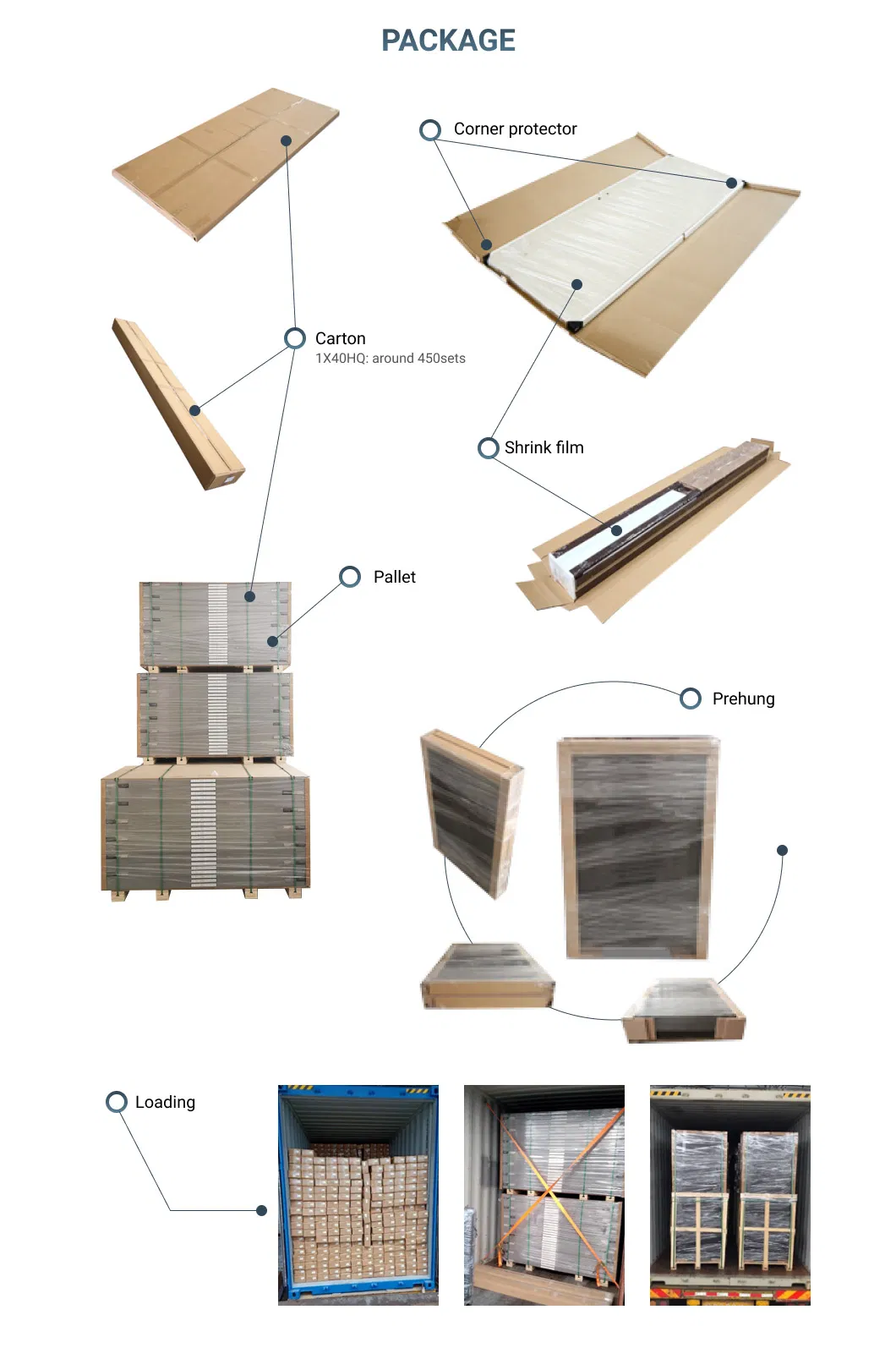 PACKAGE

Corner protector

Carton
1X40HQ: around 450sets

Shrink film

Pallet

Prehung

Loading