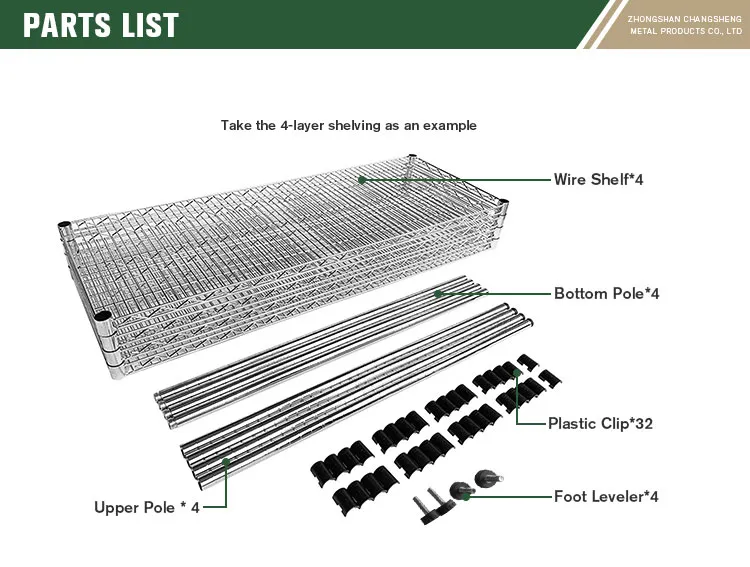 PARTS LIST

ZHONGSHAN CHANGSHENG METAL PRODUCTS CO., LTD

Take the 4-layer shelving as an example

Wire Shelf*4

Bottom Pole*4

Plastic Clip*32

Foot Leveler*4

Upper Pole * 4