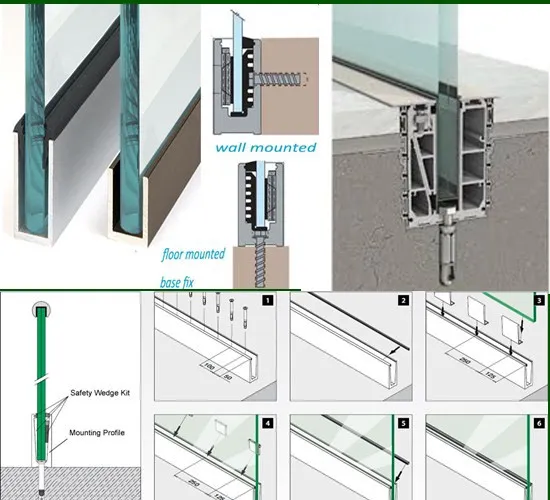 wall mounted

floor mounted

base fix

Safety Wedge Kit

Mounting Profile

1

100

50

2

3

250

125

4

250

125

5

6