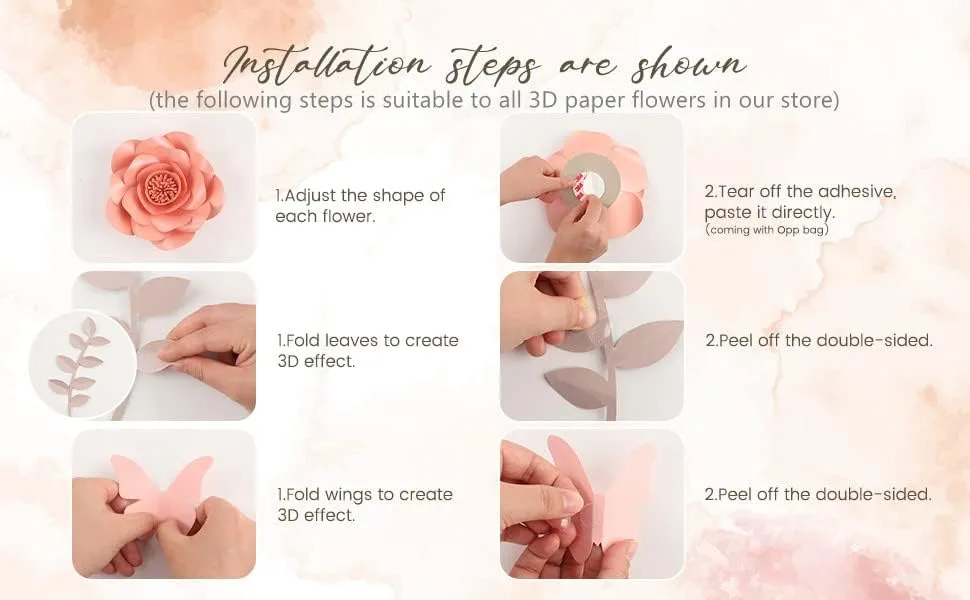 Installation steps are shown
(the following steps is suitable to all 3D paper flowers in our store)

1.Adjust the shape of each flower.

2.Tear off the adhesive, paste it directly.
(coming with Opp bag)

1.Fold leaves to create 3D effect.

2.Peel off the double-sided.

1.Fold wings to create 3D effect.

2.Peel off the double-sided.