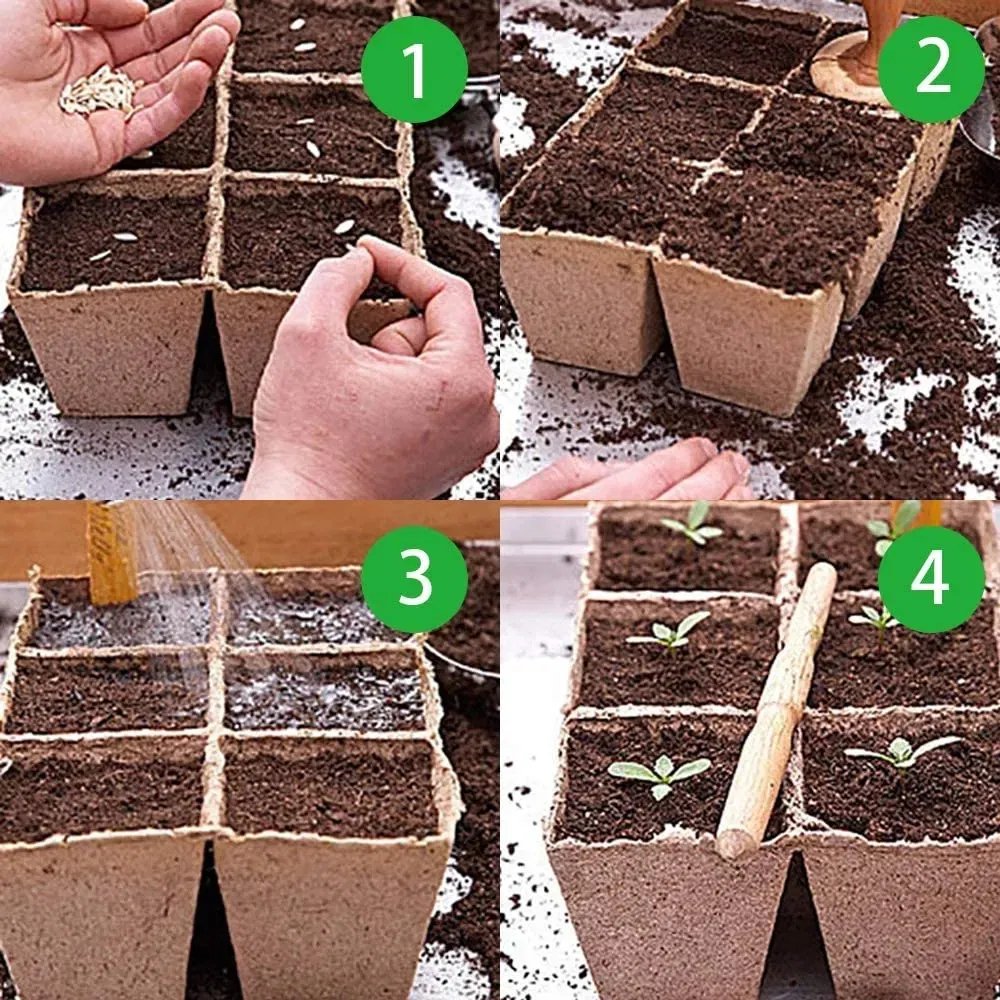 1
2
3
4